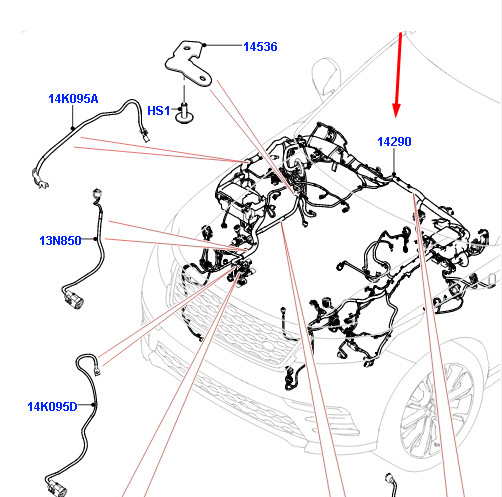 14536

14K095A

HS1

14290

13N850

14K095D