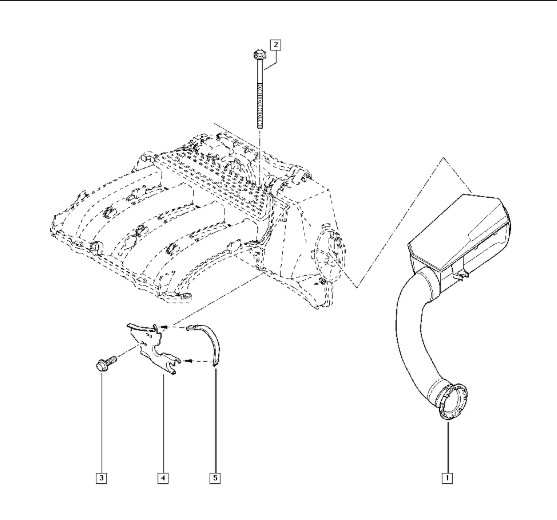 2
3
4
5
1