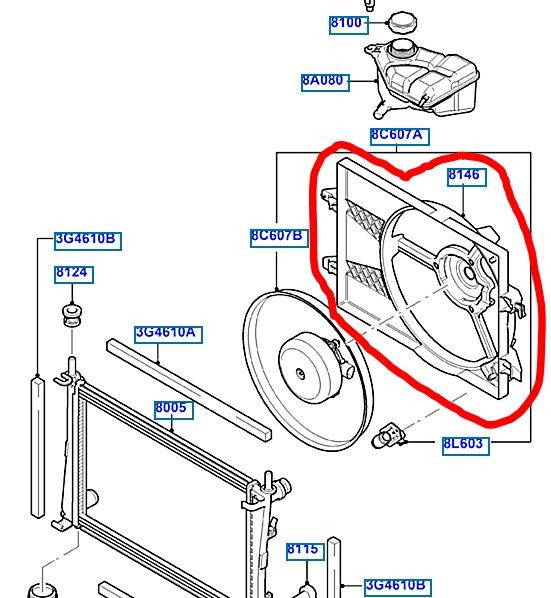 8100

8A080

8C607A

8146

8C607B

3G4610B

8124

3G4610A

8005

8L603

8115

3G4610B