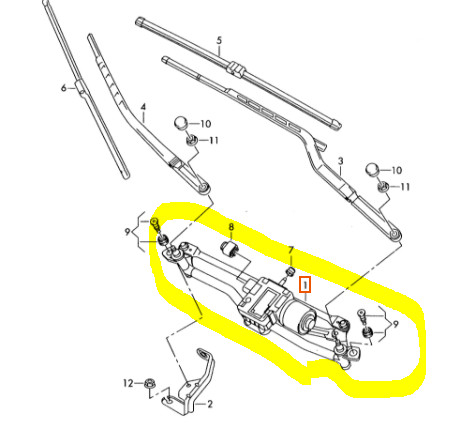 5
6
4
10
11
3
10
11
9
8
7
1
9
12
2