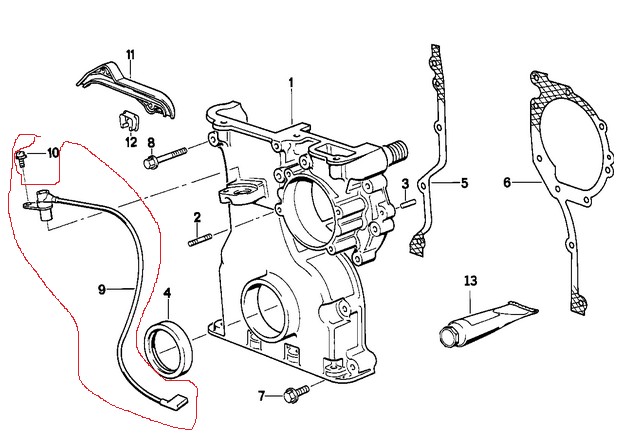 11
1
12
8
10
3
5
6
2
9
4
13
7