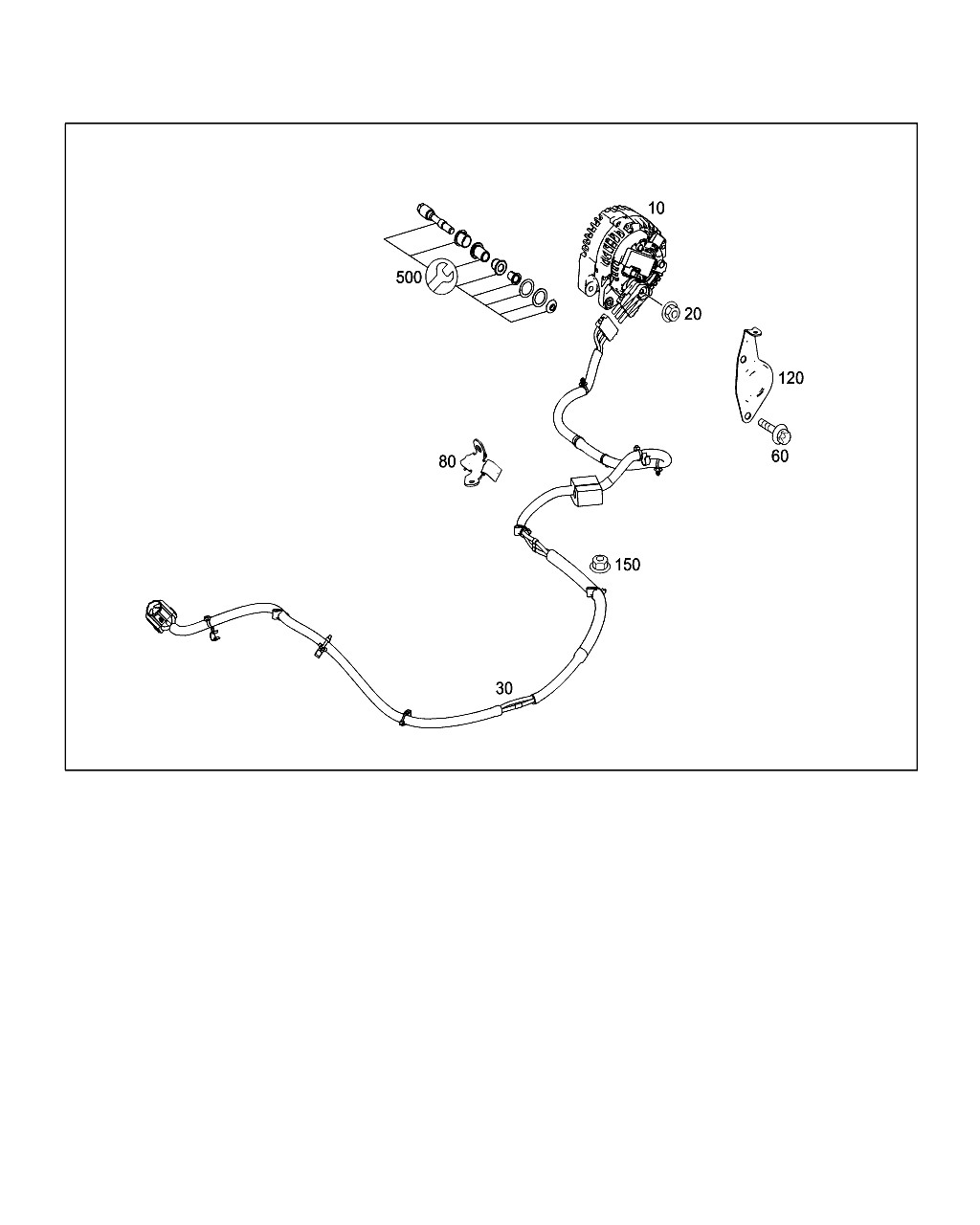 10
500
20
120
60
80
150
30