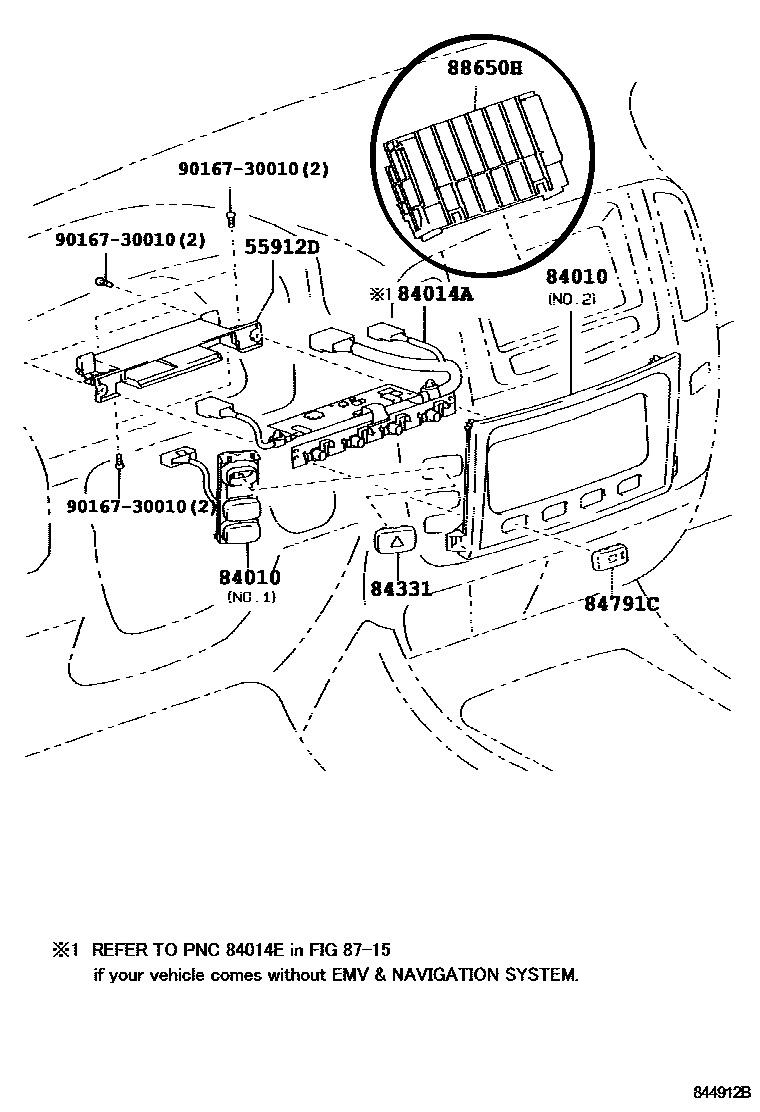 88650H

90167-30010(2)

90167-30010(2)

55912D

※1 84014A

84010
(NO. 2)

90167-30010(2)

84010
(NO. 1)

84331

84791C

※1 REFER TO PNC 84014E in FIG 87-15
if your vehicle comes without EMV & NAVIGATION SYSTEM.

844912B