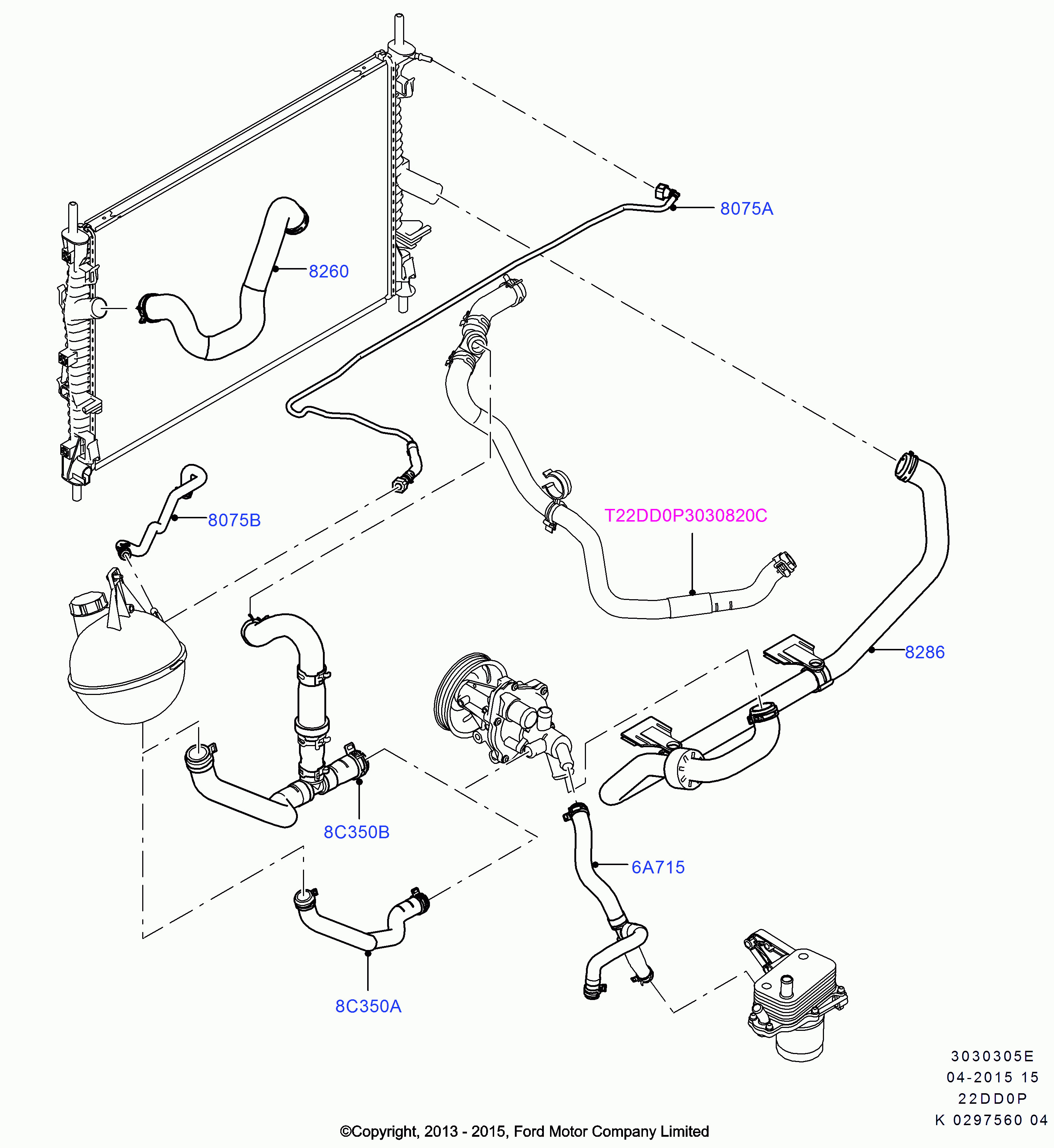 8075A

8260

8075B

T22DD0P3030820C

8286

8C350B

6A715

8C350A

3030305E
04-2015 15
22DD0P
K 0297560 04

©Copyright, 2013 - 2015, Ford Motor Company Limited