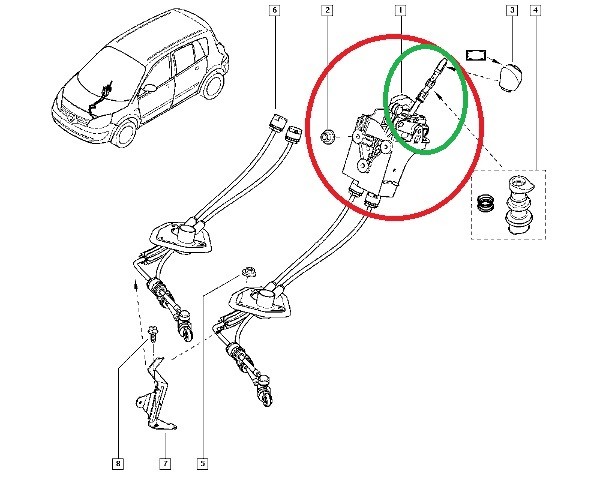 6
2
1
3
4
8
7
5