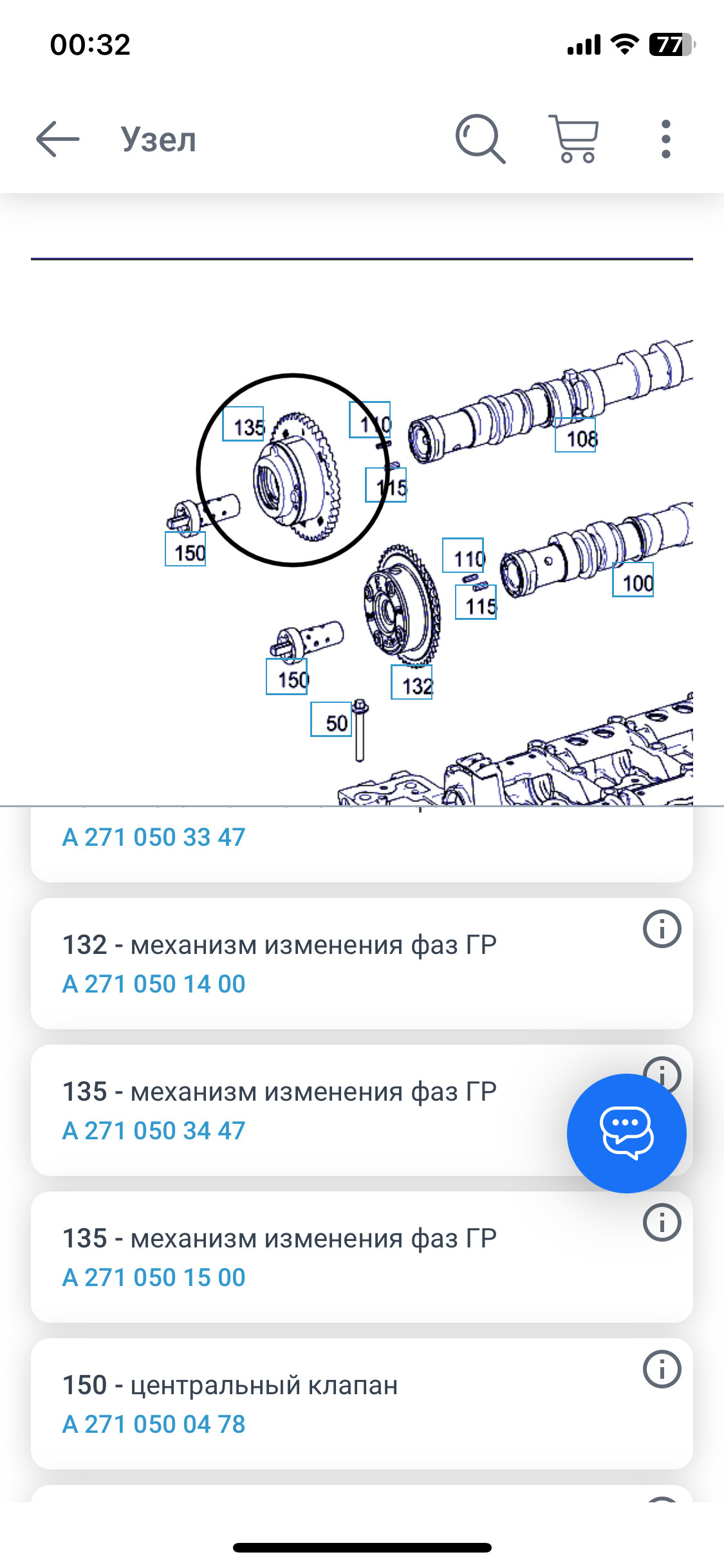 00:32

77

Узел

135
110
108
115
150
110
100
115
150
132
50

A 271 050 33 47

132 - механизм изменения фаз ГР
A 271 050 14 00

135 - механизм изменения фаз ГР
A 271 050 34 47

135 - механизм изменения фаз ГР
A 271 050 15 00

150 - центральный клапан
A 271 050 04 78