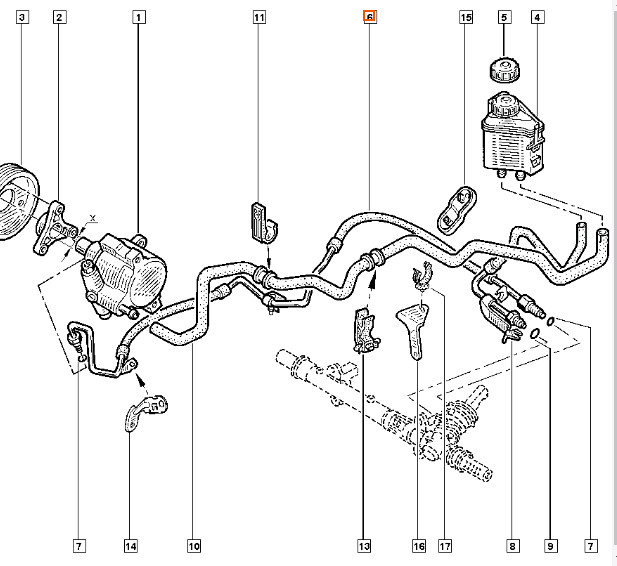 3
2
1
11
6
15
5
4
X
7
14
10
13
16
17
8
9
7