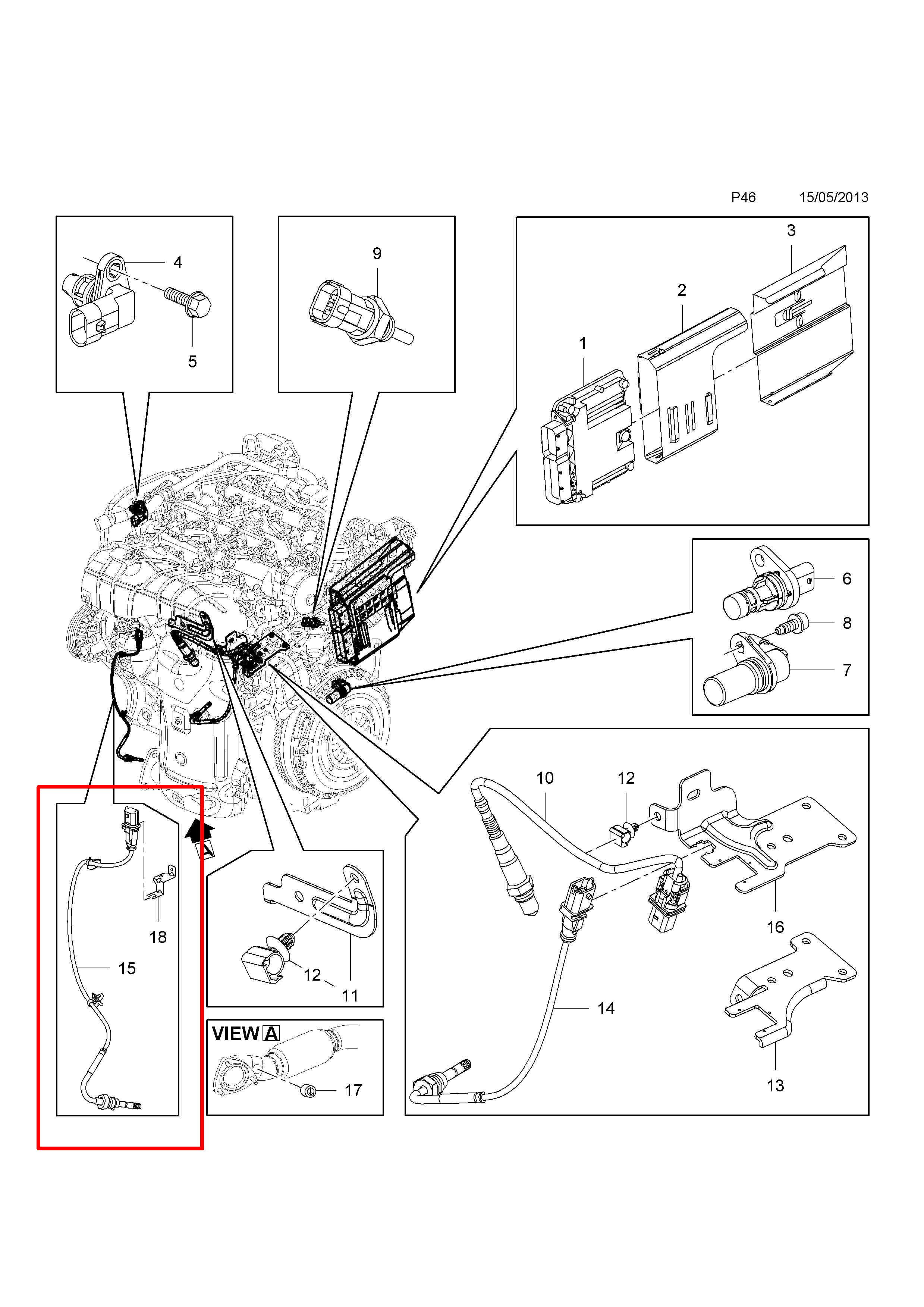 P46 15/05/2013

4
5
9
3
2
1
6
8
7
10
12
16
14
13
A
18
15
12
11
VIEW A
17