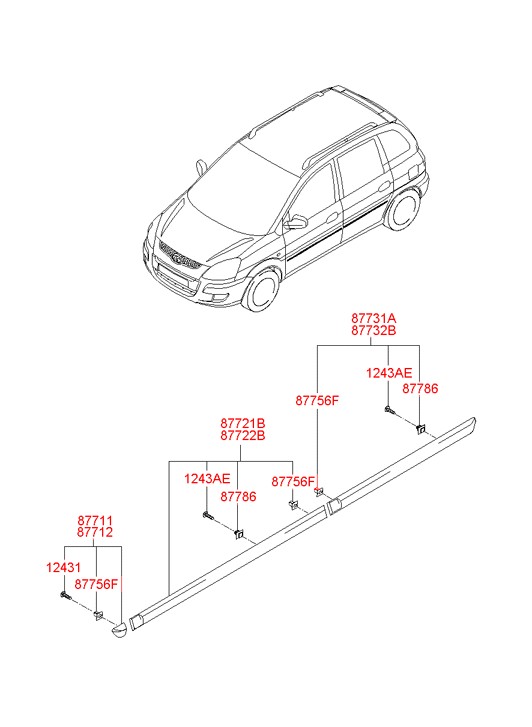 87731A
87732B

1243AE
87786
87756F

87721B
87722B

1243AE
87786
87756F

87711
87712

12431
87756F