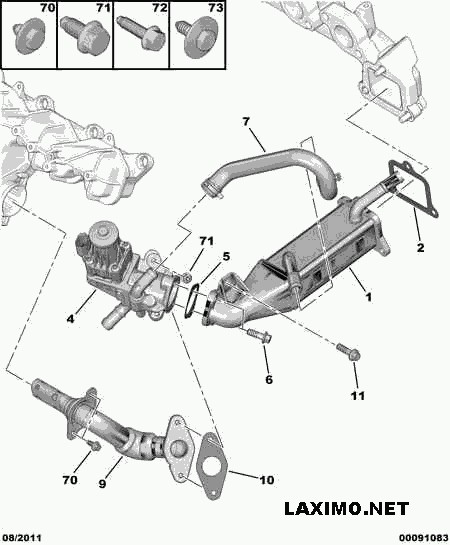 70
71
72
73

7
2
71
5
1
4
6
11
70
9
10

LAXIMO.NET

08/2011
00091083