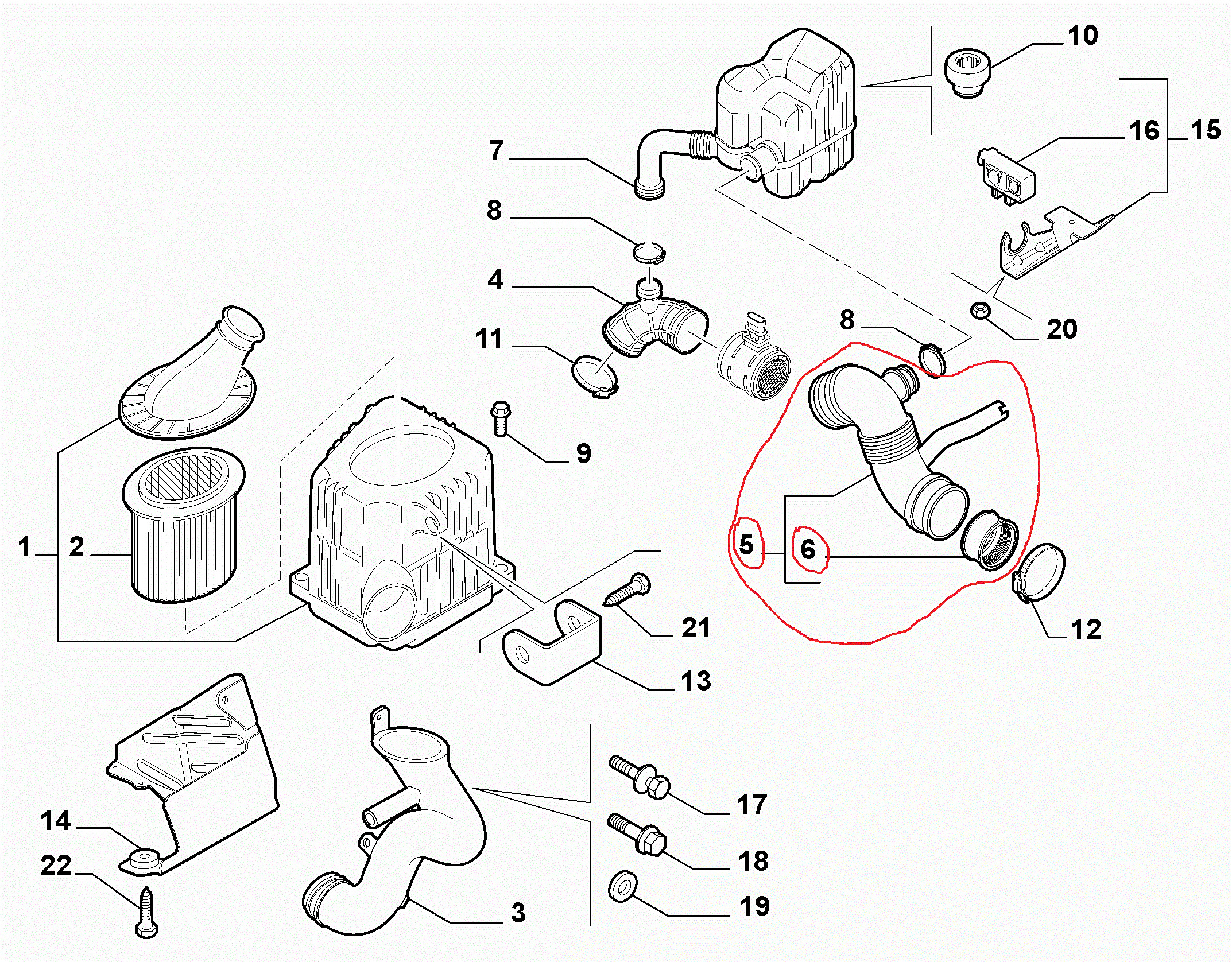 10
16
15
7
8
4
11
8
20
9
1
2
5
6
21
12
13
14
22
3
17
18
19