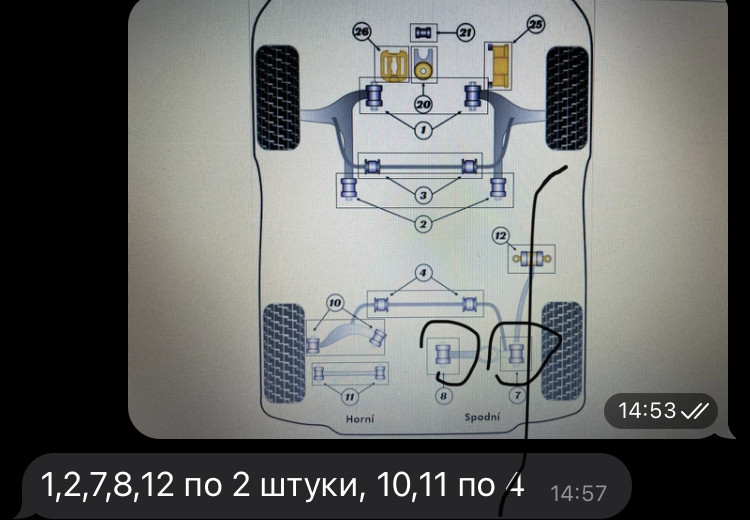 26
21
25
20
1
3
2
12
4
10
11
8
7
Horní
Spodní
14:53

1,2,7,8,12 по 2 штуки, 10,11 по 4 14:57