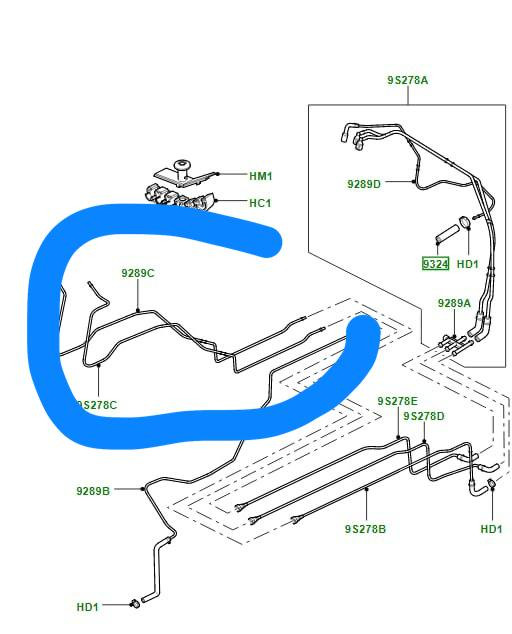 9S278A

HM1

HC1

9289D

9324

HD1

9289C

9289A

9S278C

9S278E

9S278D

9289B

9S278B

HD1

HD1