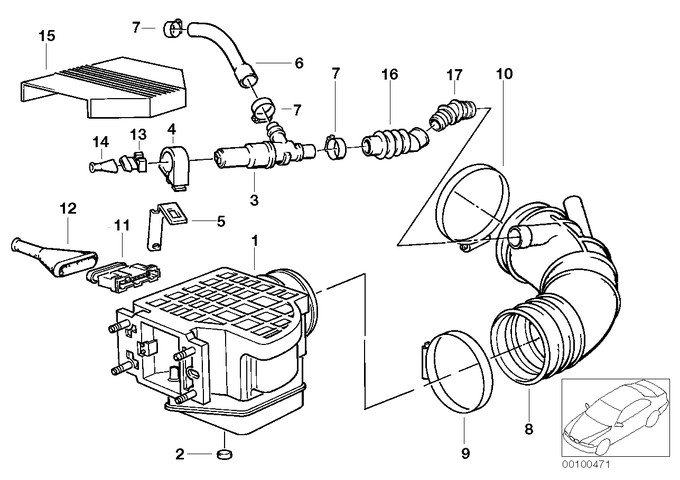 15
7
6
7
7
16
17
10
14
13
4
3
12
11
5
1
2
9
8
00100471