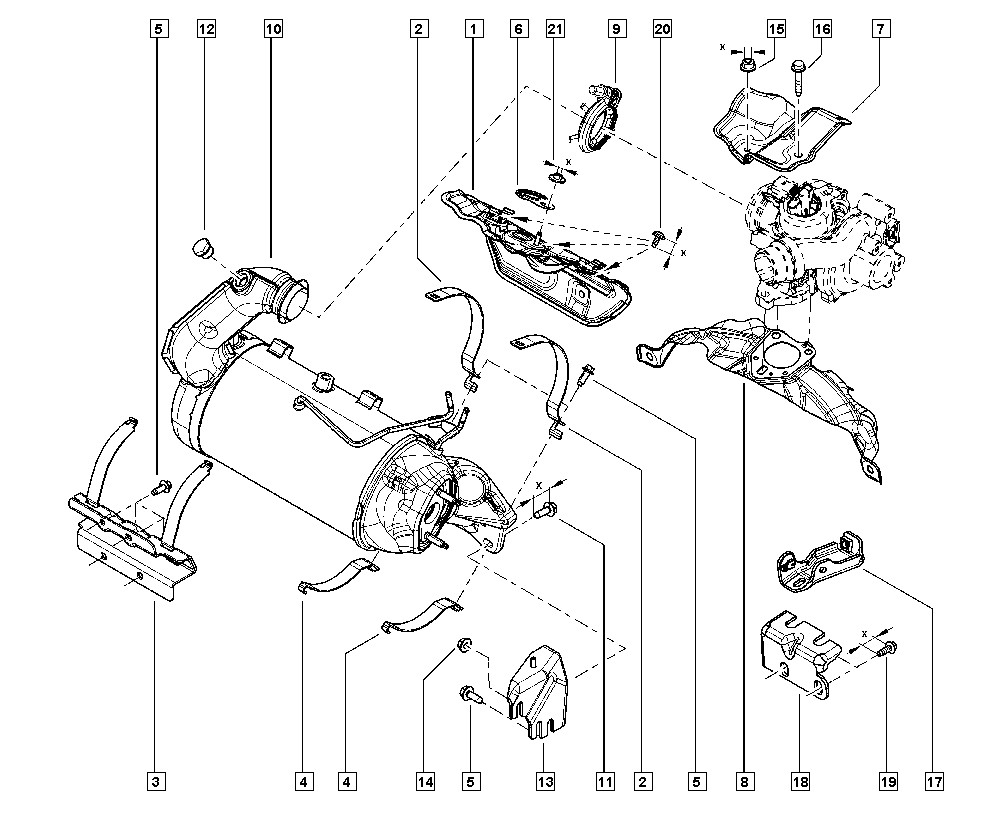 5
12
10
2
1
6
21
9
20
15
16
7
x
x
x
x
x
3
4
4
14
5
13
11
2
5
8
18
19
17