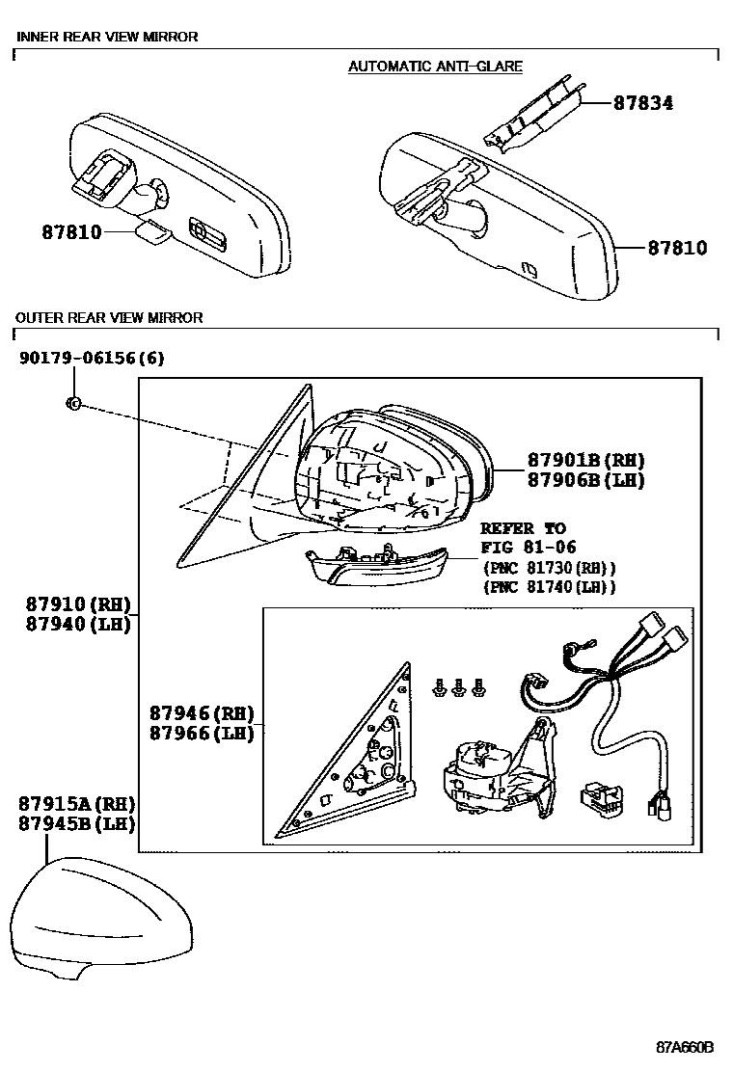 INNER REAR VIEW MIRROR

AUTOMATIC ANTI-GLARE

87834

87810

87810

OUTER REAR VIEW MIRROR

90179-06156(6)

87901B(RH)
87906B(LH)

REFER TO
FIG 81-06
(PNC 81730(RH))
(PNC 81740(LH))

87910(RH)
87940(LH)

87946(RH)
87966(LH)

87915A(RH)
87945B(LH)

87A660B