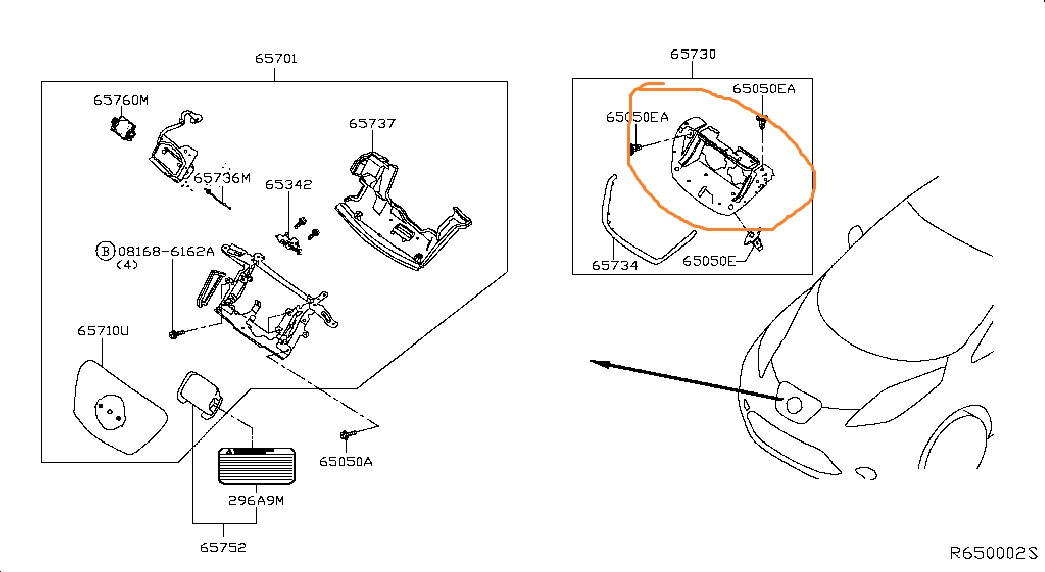 65701
65760M
65737
65736M
65342
B 08168-6162A
(4)
65710U
65050A
296A9M
65752
65730
65050EA
65050EA
65734
65050E
R650002S