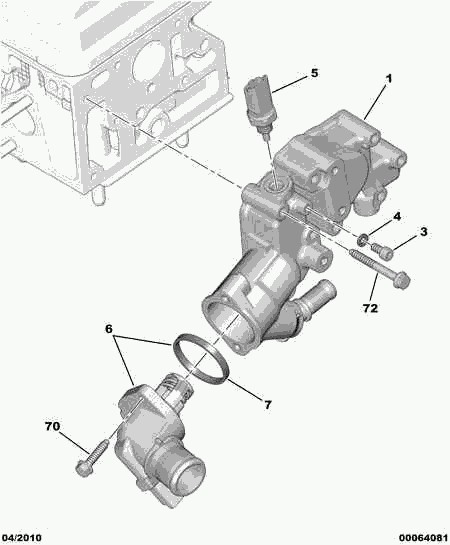 5
1
4
3
72
6
7
70
04/2010
00064081