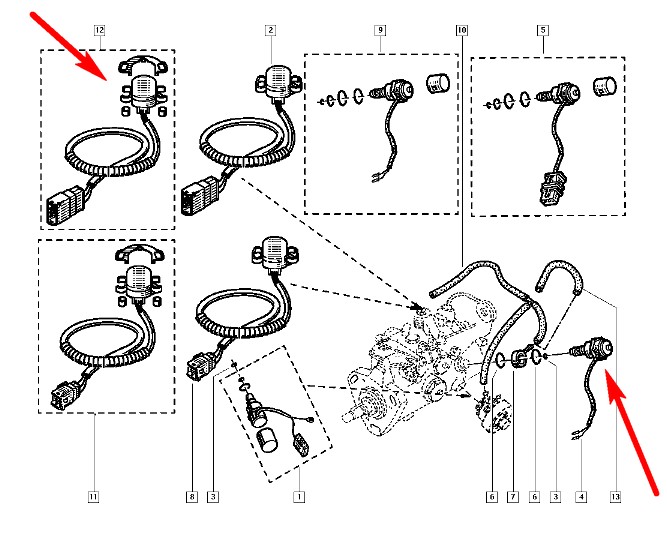 12
2
9
10
5
11
8
3
1
6
7
6
3
4
13