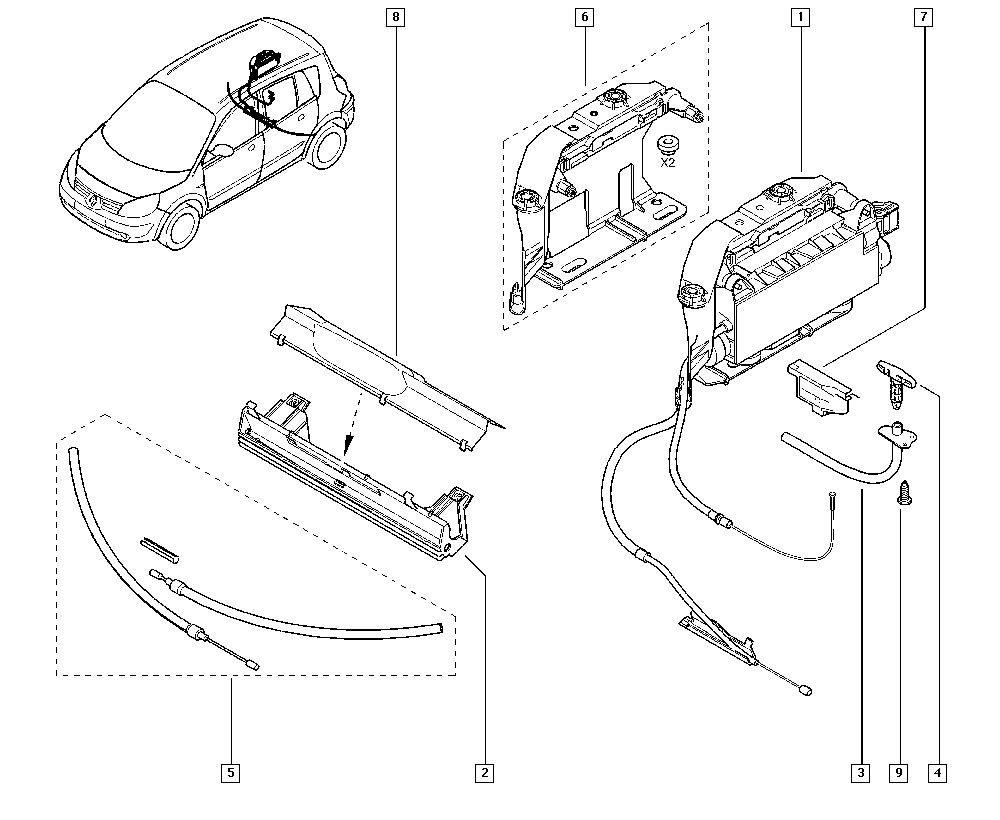 8
6
1
7
X2
5
2
3
9
4