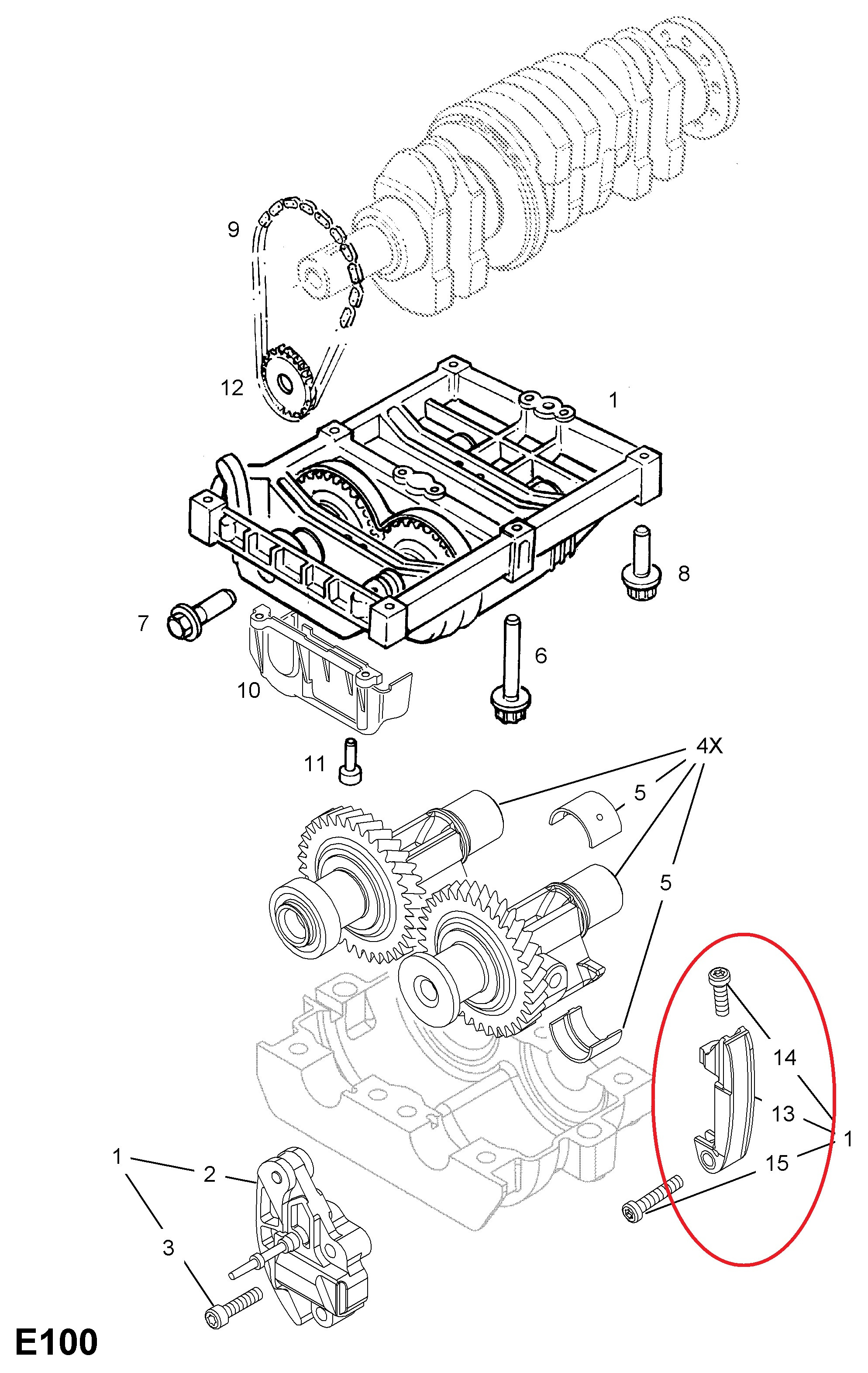 9
12
1
8
7
6
10
11
4X
5
5
14
13
1
15
1
2
3
E100