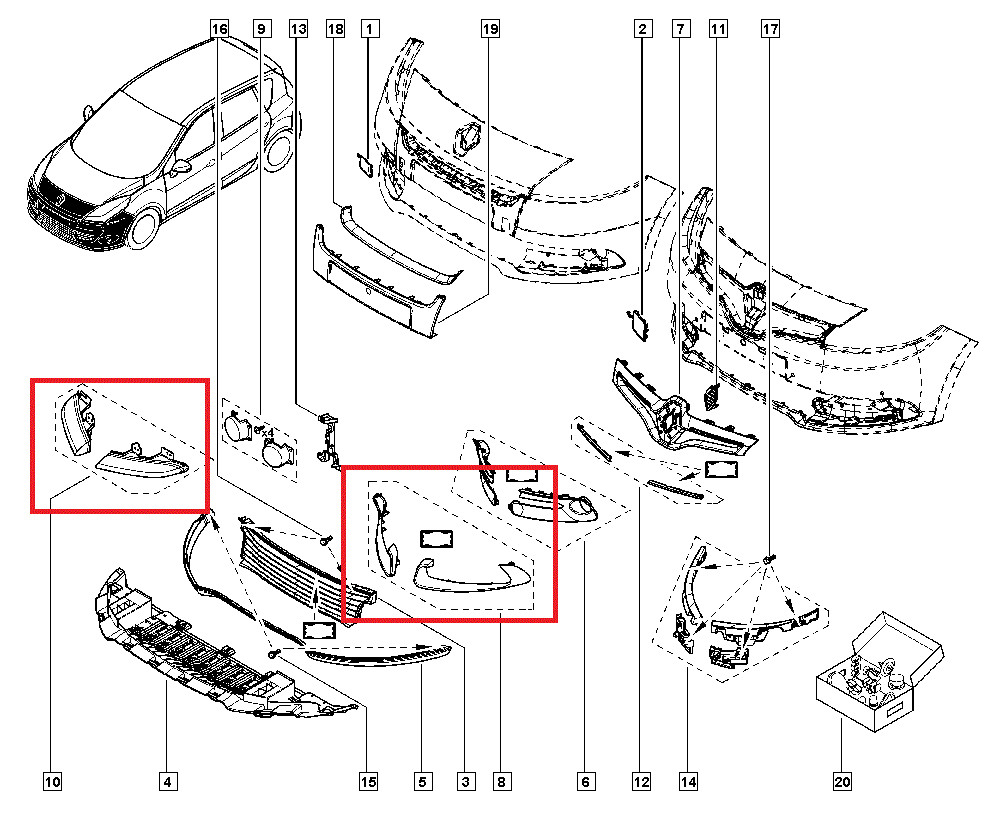 16
9
13
18
1
19
2
7
11
17
x4
10
4
15
5
3
8
6
12
14
20