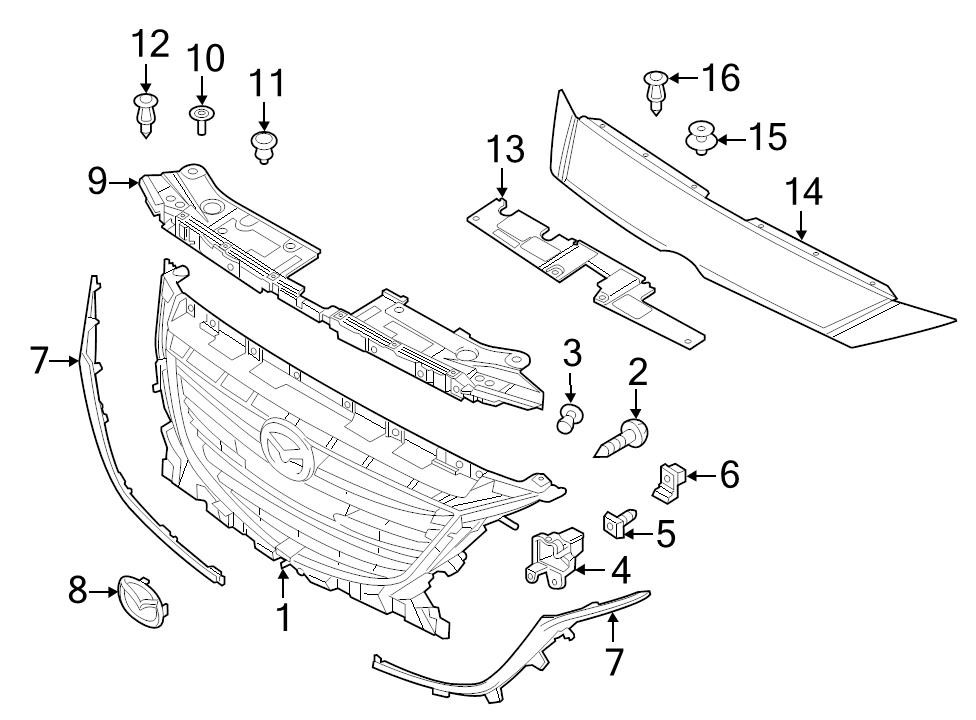 12
10
11
16
15
13
14
9
7
3
2
6
5
4
8
1
7