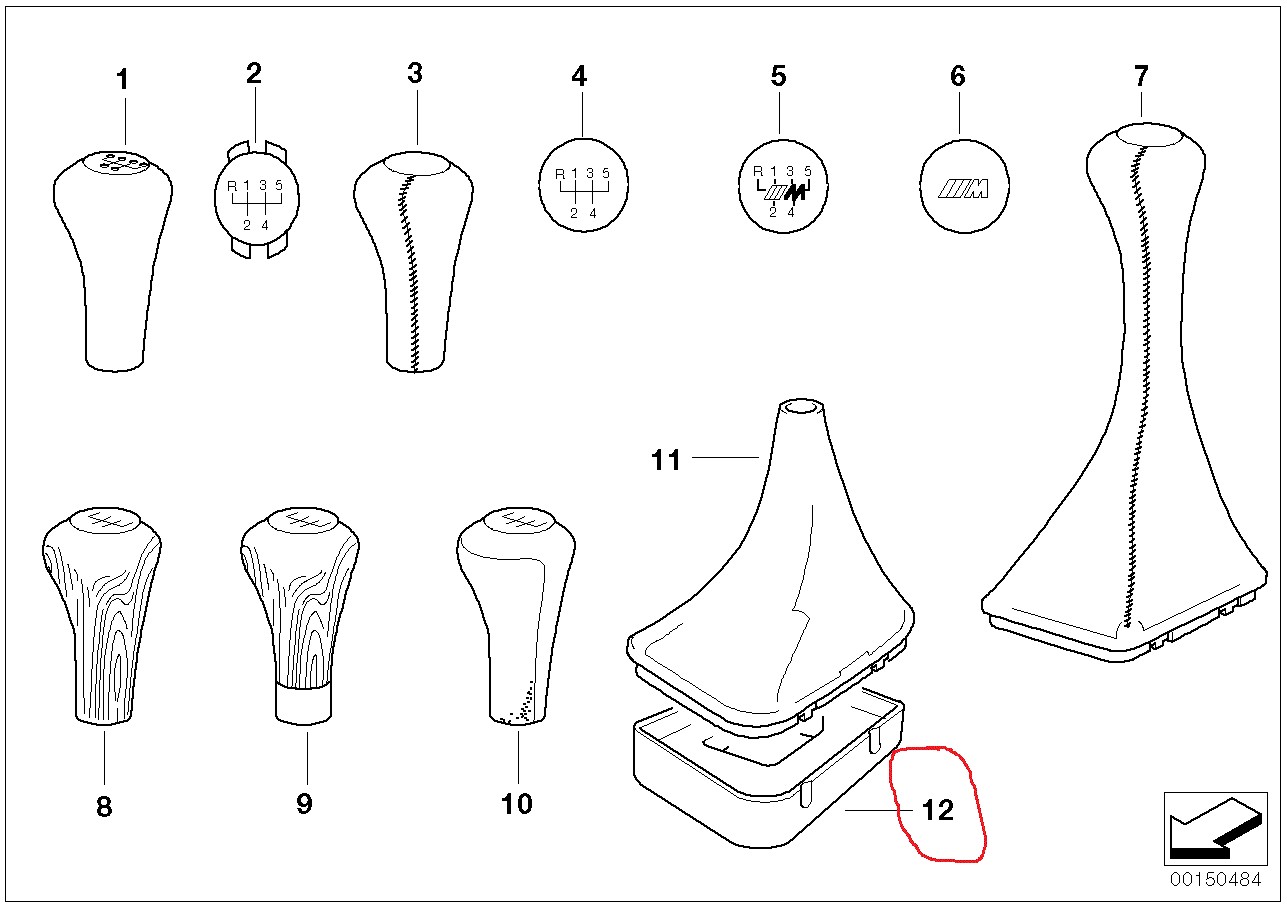 1
2
R 1 3 5
2 4
3
4
R 1 3 5
2 4
5
R 1 3 5
M
2 4
6
M
7
11
8
9
10
12
00150484