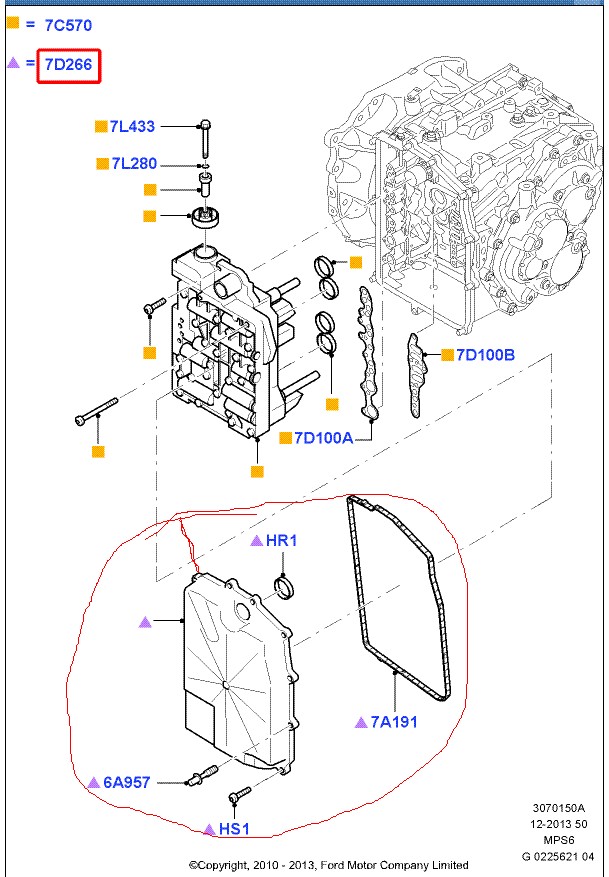 = 7C570

= 7D266

7L433

7L280

7D100B

7D100A

HR1

7A191

6A957

HS1

3070150A
12-2013 50
MPS6
G 0225621 04

©Copyright, 2010 - 2013, Ford Motor Company Limited