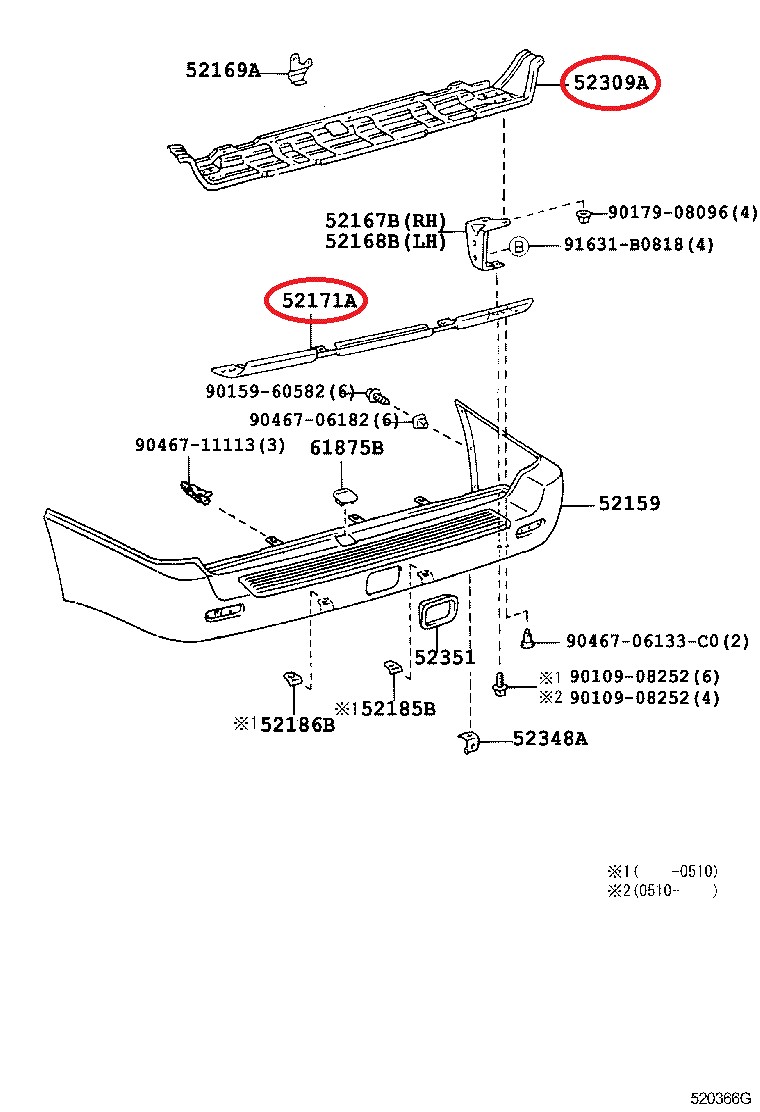 52169A
52309A
52167B(RH)
52168B(LH)
90179-08096(4)
B 91631-B0818(4)
52171A
90159-60582(6)
90467-06182(6)
90467-11113(3)
61875B
52159
90467-06133-C0(2)
52351
※1 90109-08252(6)
※2 90109-08252(4)
※1 52186B
※1 52185B
52348A

※1(　　-0510)
※2(0510-　　)

520366G