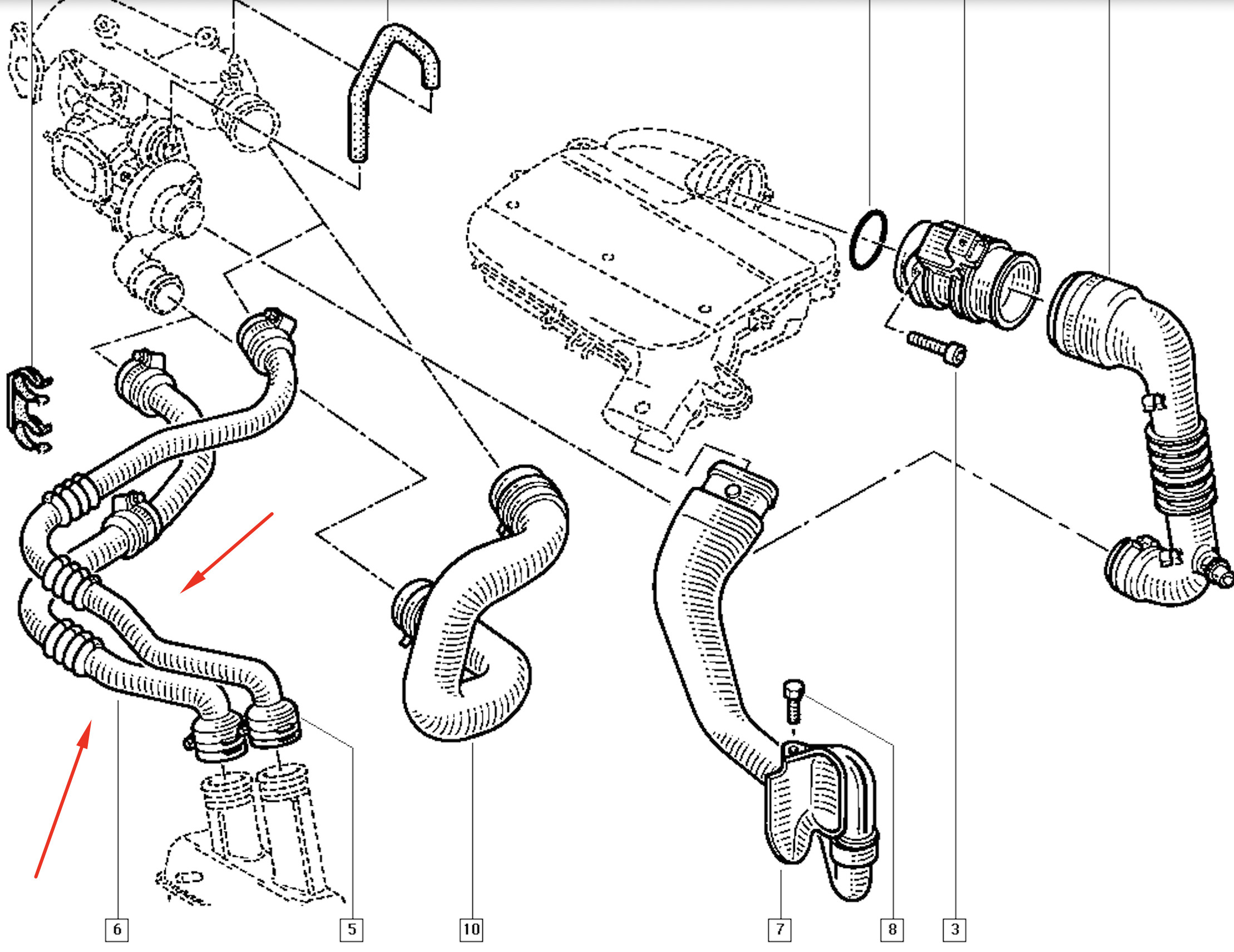 6
5
10
7
8
3