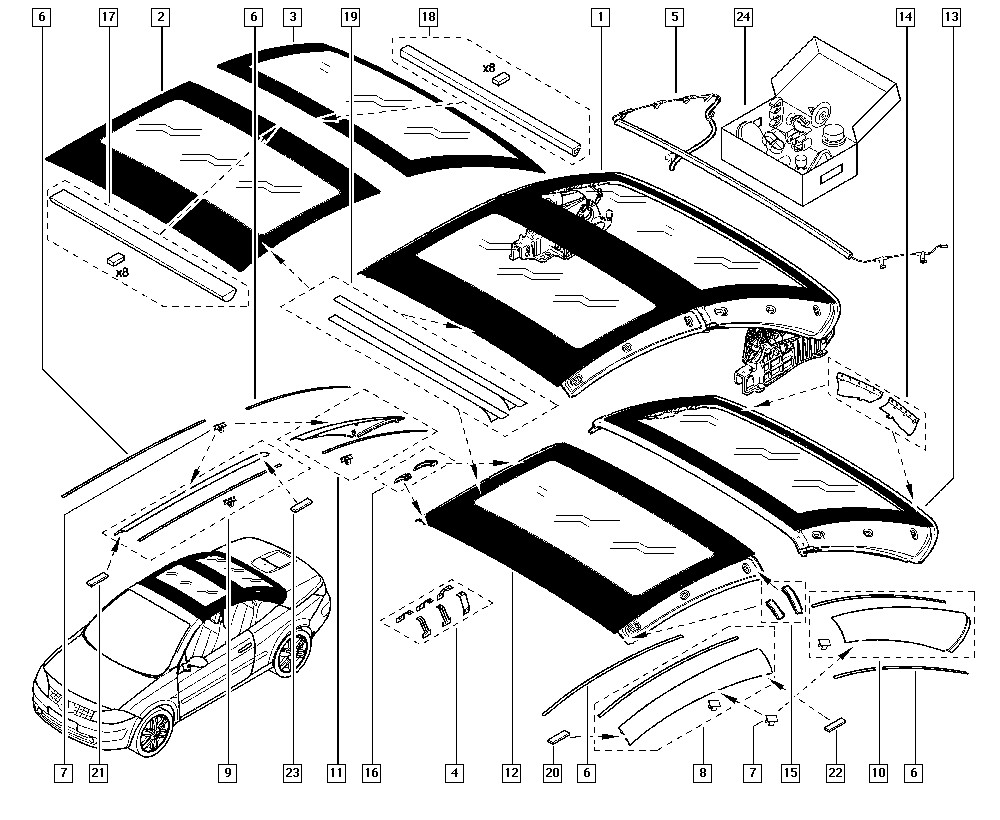 6
17
2
6
3
19
18
1
5
24
14
13
x8
x8
7
21
9
23
11
16
4
12
20
6
8
7
15
22
10
6