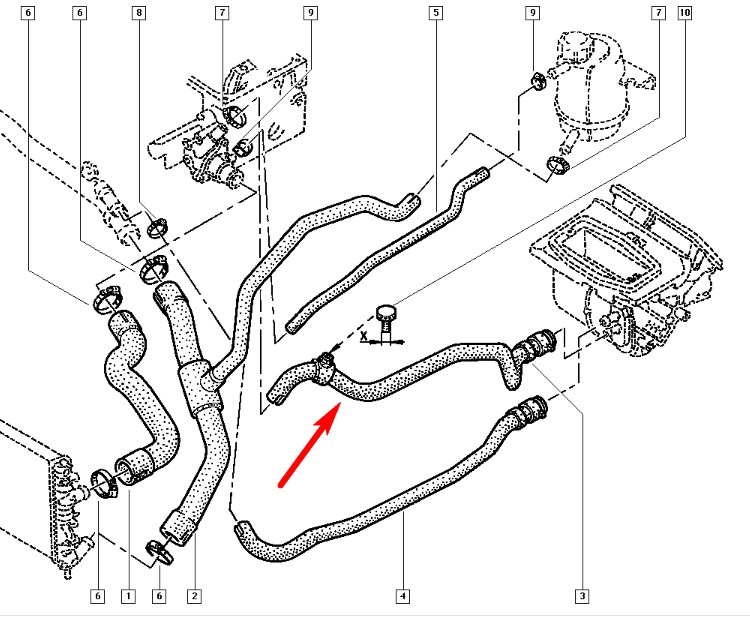 6
6
8
7
9
5
9
7
10
X
6
1
6
2
4
3