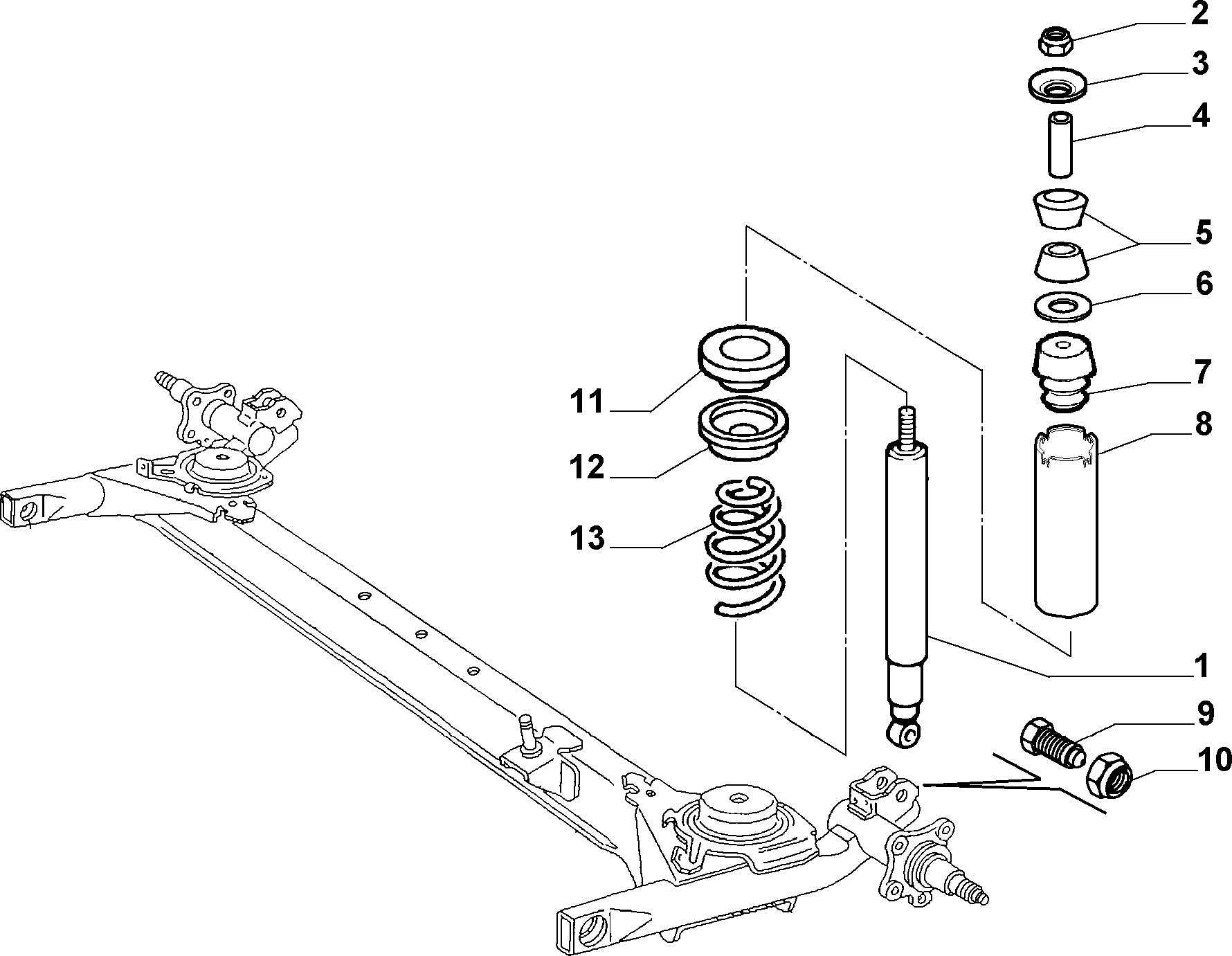 2
3
4
5
6
7
8
11
12
13
1
9
10