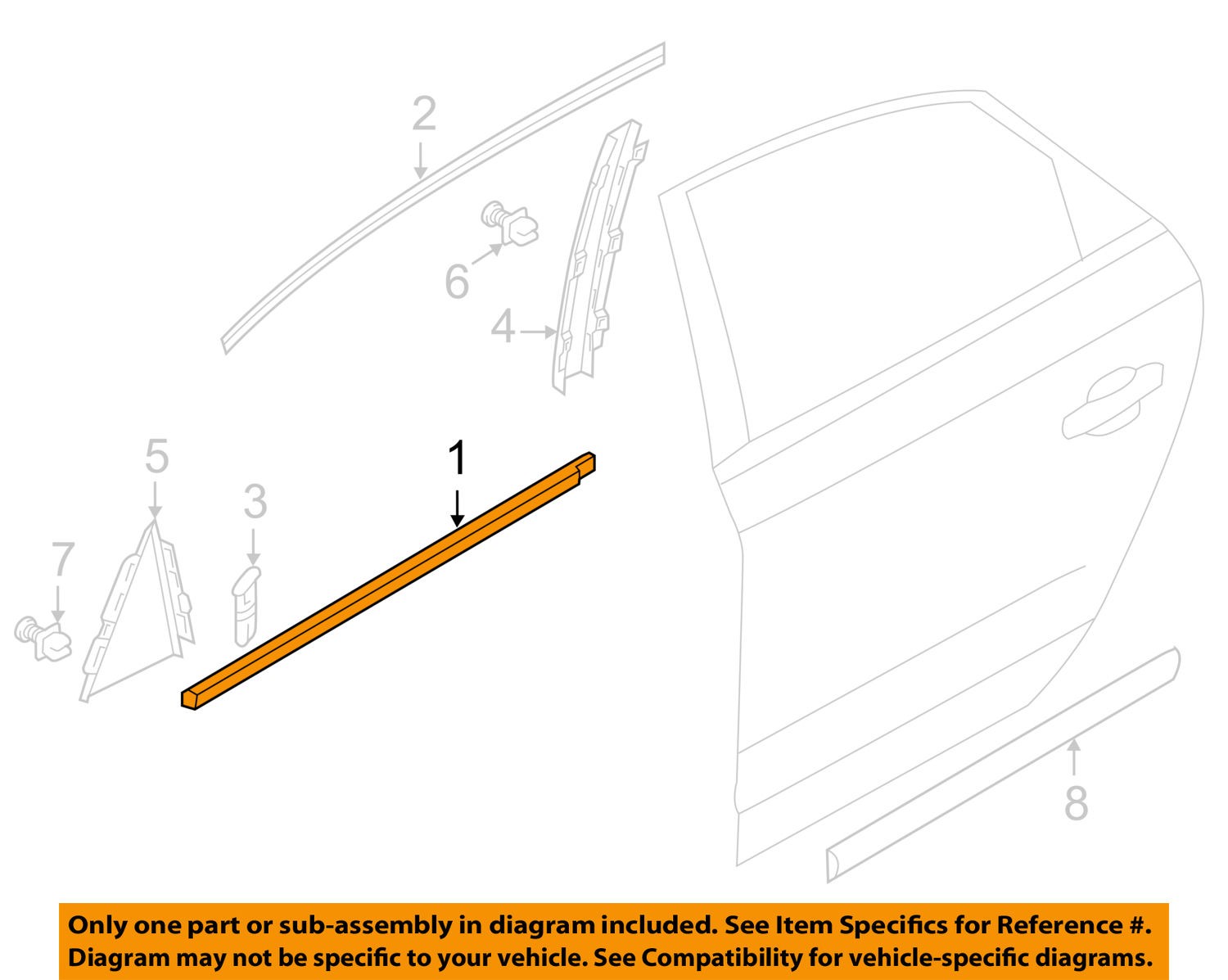 2

6

4

5

1

3

7

8

Only one part or sub-assembly in diagram included. See Item Specifics for Reference #. Diagram may not be specific to your vehicle. See Compatibility for vehicle-specific diagrams.