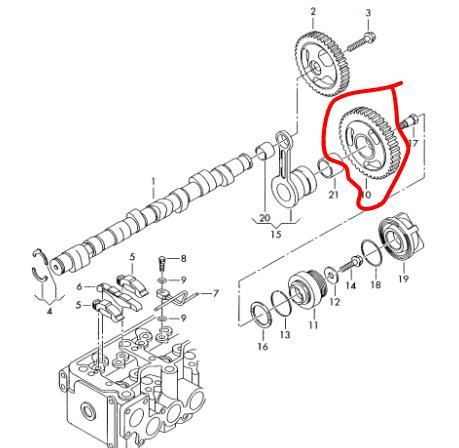 2
3
17
1
21
10
20
15
5
8
9
6
7
5
9
4
14
18
19
12
11
13
16