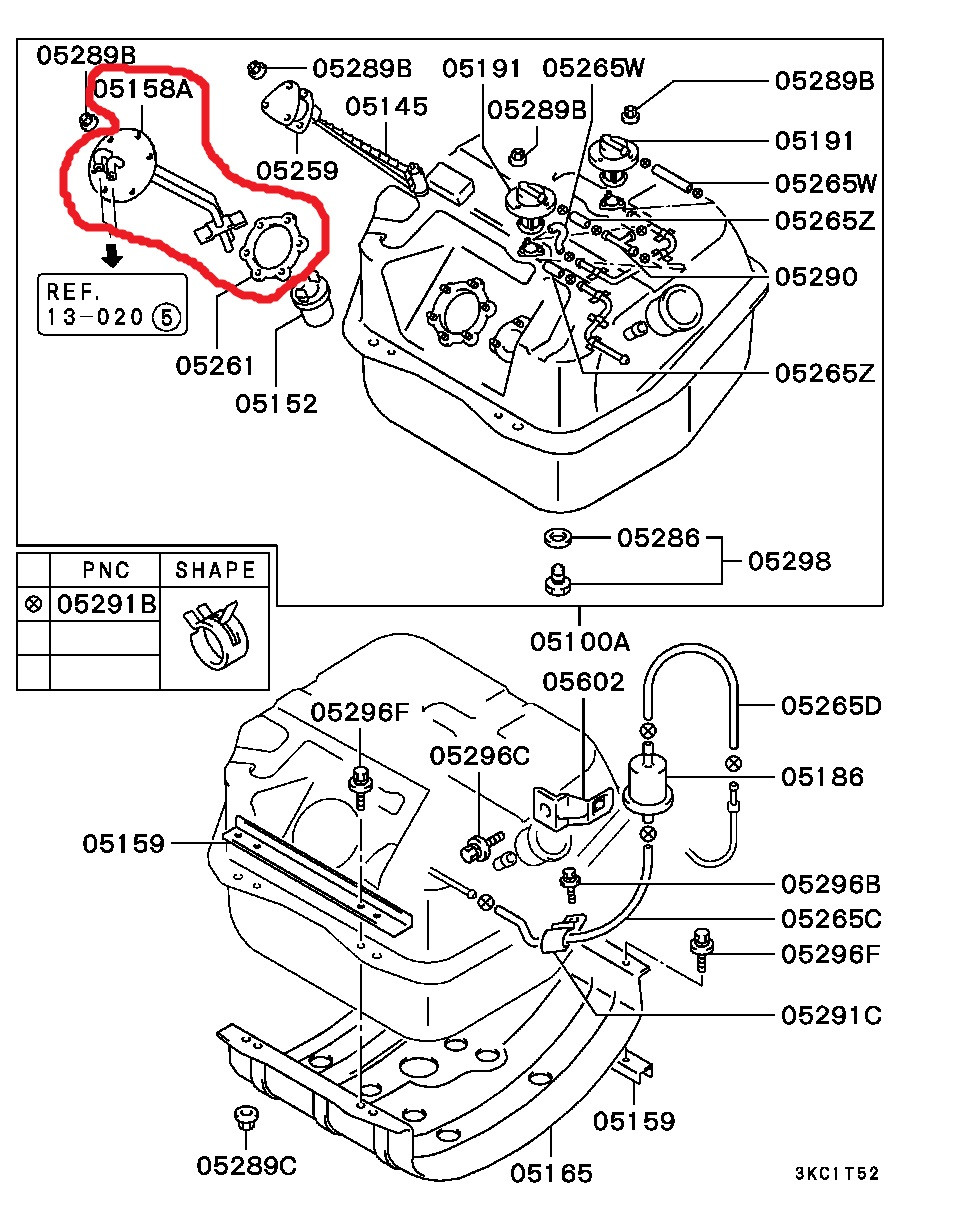 05289B
05158A
05289B
05191
05265W
05289B
05145
05289B
05191
05259
05265W
05265Z
05290
REF.
13-020 5
05261
05152
05265Z
05286
05298

| | PNC | SHAPE |
|---|---|---|
| ⊗ | 05291B | |
| | | |
| | | |

05100A
05602
05265D
05296F
05296C
05186
05159
05296B
05265C
05296F
05291C
05159
05289C
05165
3KC1T52