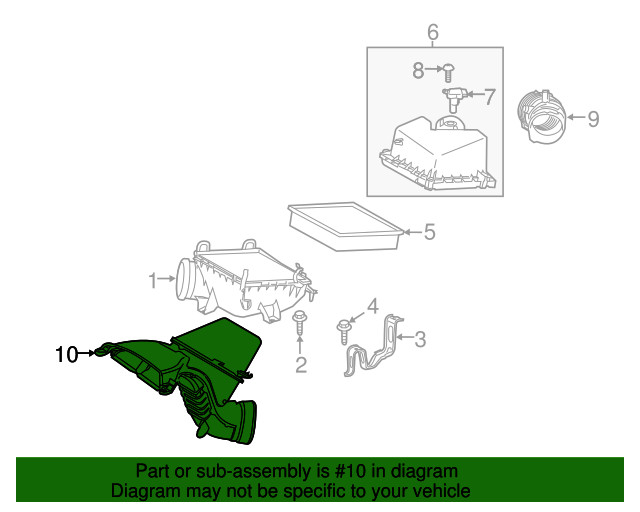 6
8
7
9
5
1
4
3
2
10

Part or sub-assembly is #10 in diagram
Diagram may not be specific to your vehicle