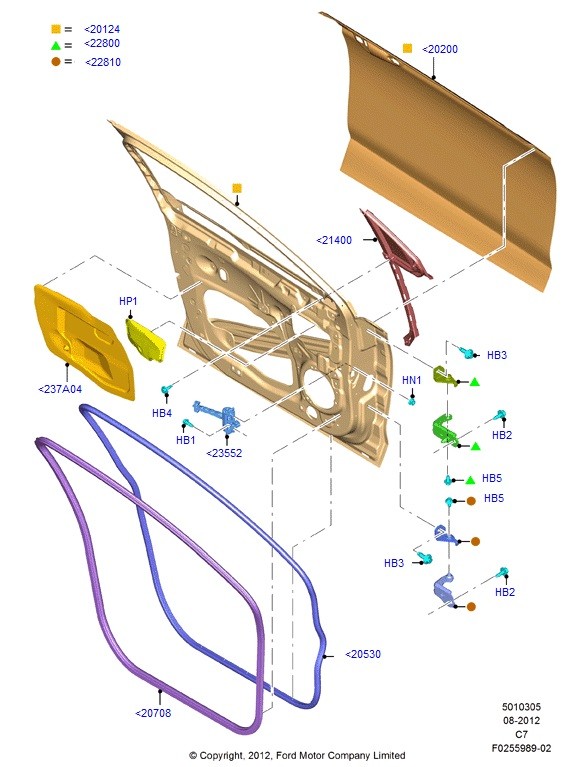 = <20124
= <22800
= <22810

<20200

<21400

HP1

<237A04

HB4

HB1

<23552

HN1

HB3

HB2

HB5

HB5

HB3

HB2

<20530

<20708

5010305
08-2012
C7
F0255989-02

© Copyright, 2012, Ford Motor Company Limited