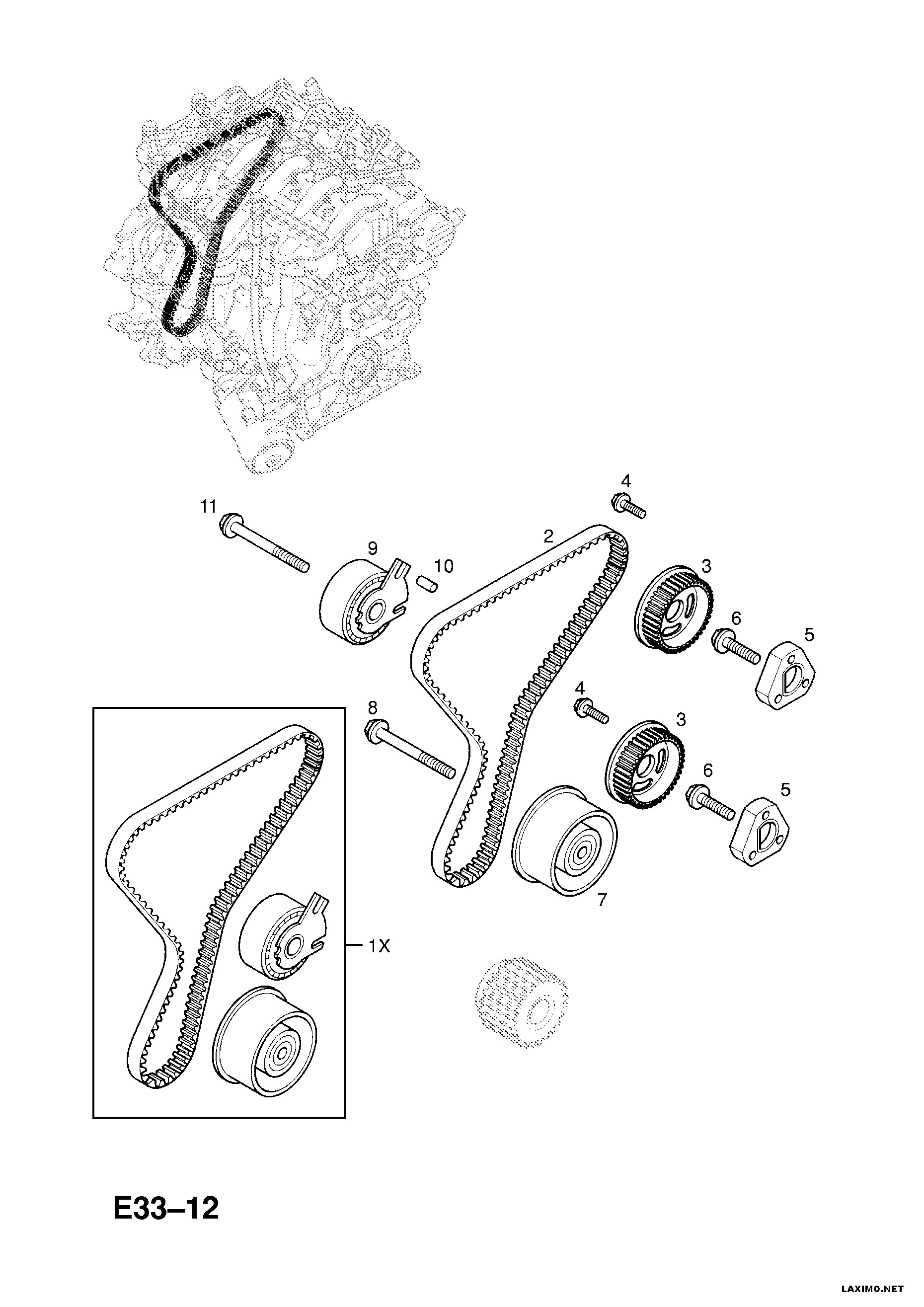 4
11
2
9
10
3
6
5
4
8
3
6
5
7
1X
E33–12
LAXIMO.NET