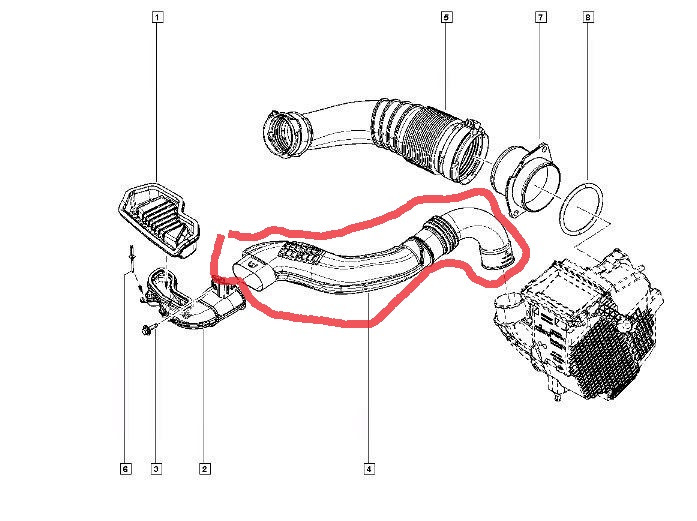 1
5
7
8
6
3
2
4