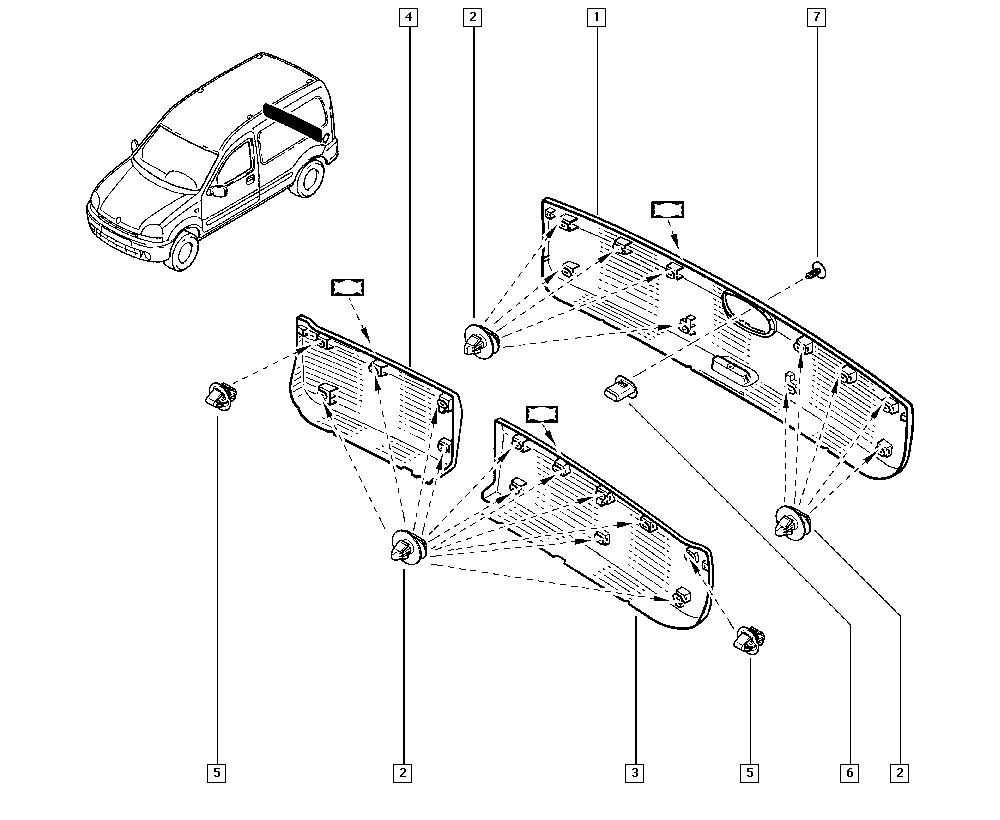 4
2
1
7
5
2
3
5
6
2