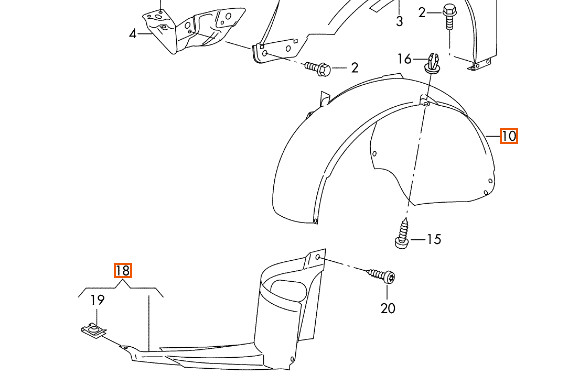 4
3
2
2
16
10
15
18
19
20