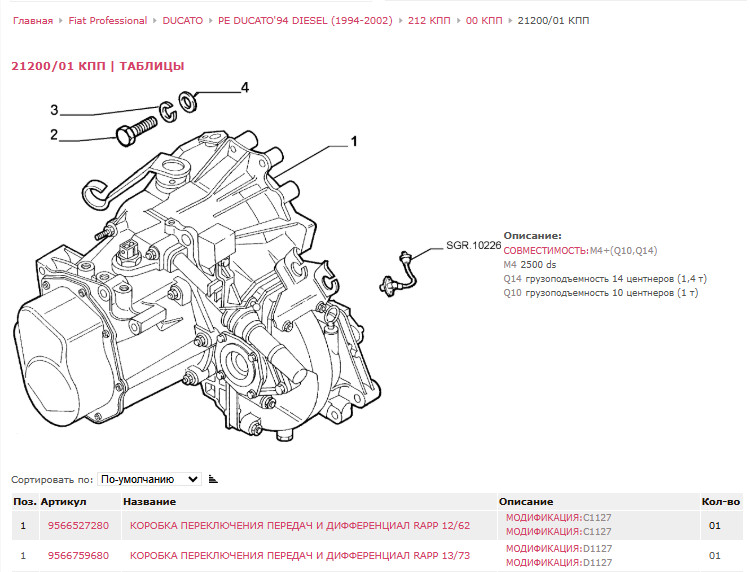 Главная ▸ Fiat Professional ▸ DUCATO ▸ PE DUCATO'94 DIESEL (1994-2002) ▸ 212 КПП ▸ 00 КПП ▸ 21200/01 КПП

21200/01 КПП | ТАБЛИЦЫ

3
4
2
1

SGR.10226

Описание:
СОВМЕСТИМОСТЬ:M4+(Q10,Q14)
M4 2500 ds
Q14 грузоподъемность 14 центнеров (1,4 т)
Q10 грузоподъемность 10 центнеров (1 т)

Сортировать по: По-умолчанию

| Поз. | Артикул | Название | Описание | Кол-во |
|---|---|---|---|---|
| 1 | 9566527280 | КОРОБКА ПЕРЕКЛЮЧЕНИЯ ПЕРЕДАЧ И ДИФФЕРЕНЦИАЛ RAPP 12/62 | МОДИФИКАЦИЯ:C1127 МОДИФИКАЦИЯ:C1127 | 01 |
| 1 | 9566759680 | КОРОБКА ПЕРЕКЛЮЧЕНИЯ ПЕРЕДАЧ И ДИФФЕРЕНЦИАЛ RAPP 13/73 | МОДИФИКАЦИЯ:D1127 МОДИФИКАЦИЯ:D1127 | 01 |