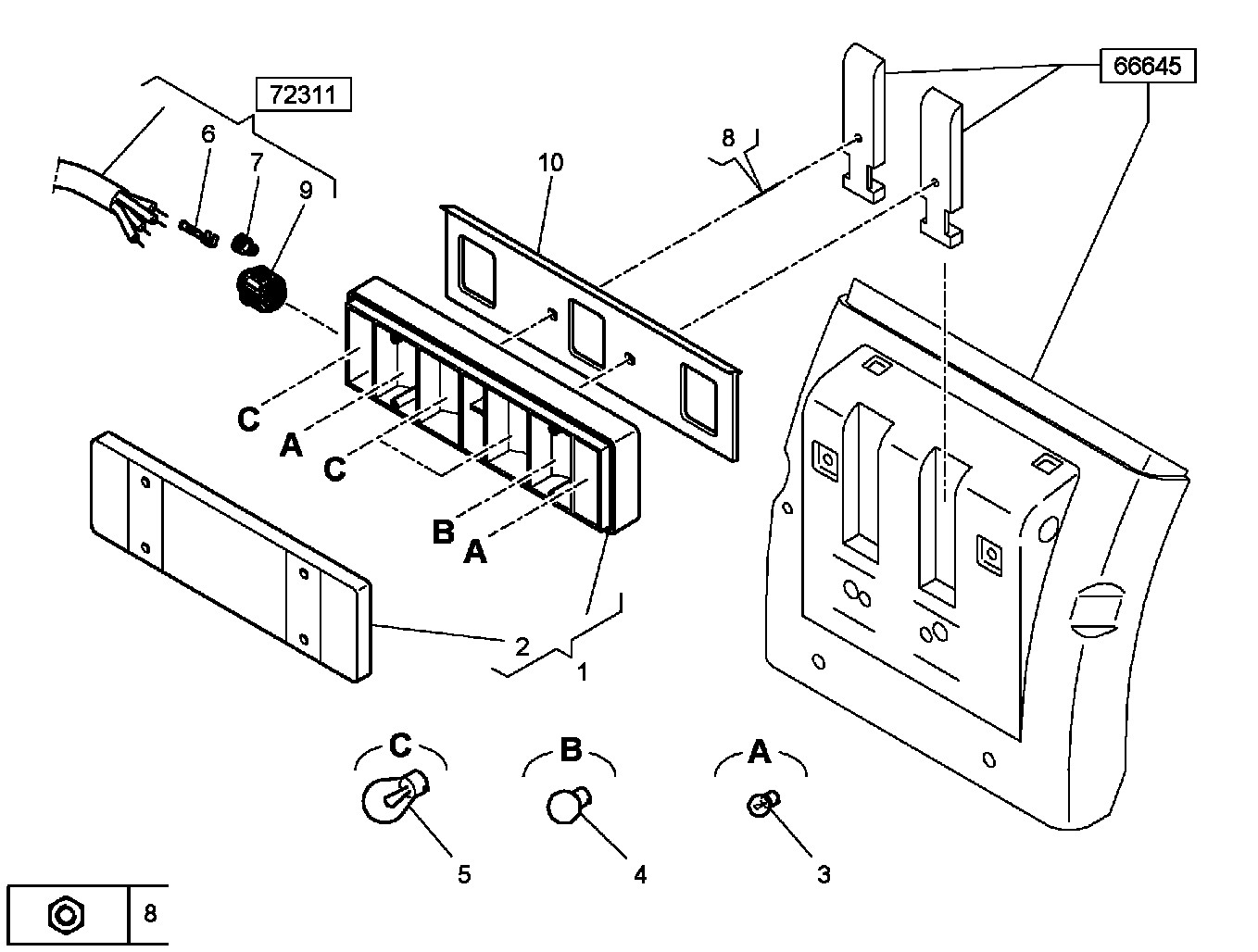 72311
66645
6
7
9
8
10
C
A
C
B
A
2
1
C
B
A
5
4
3
8