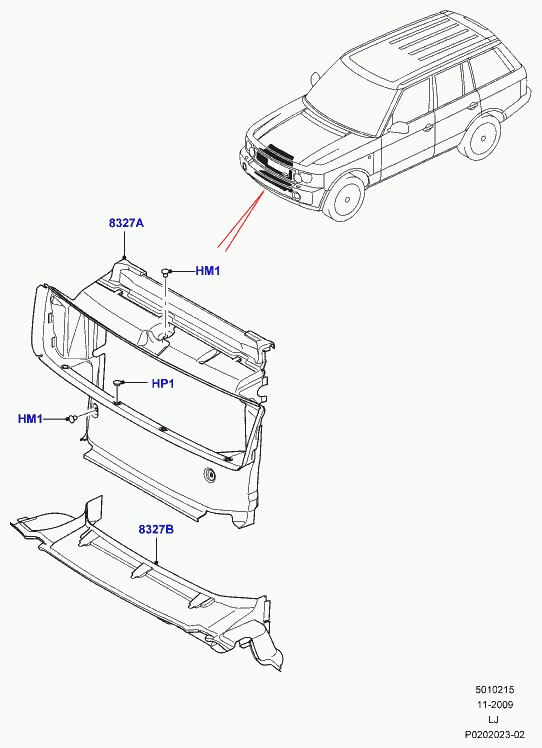 8327A

HM1

HP1

HM1

8327B

5010215
11-2009
LJ
P0202023-02