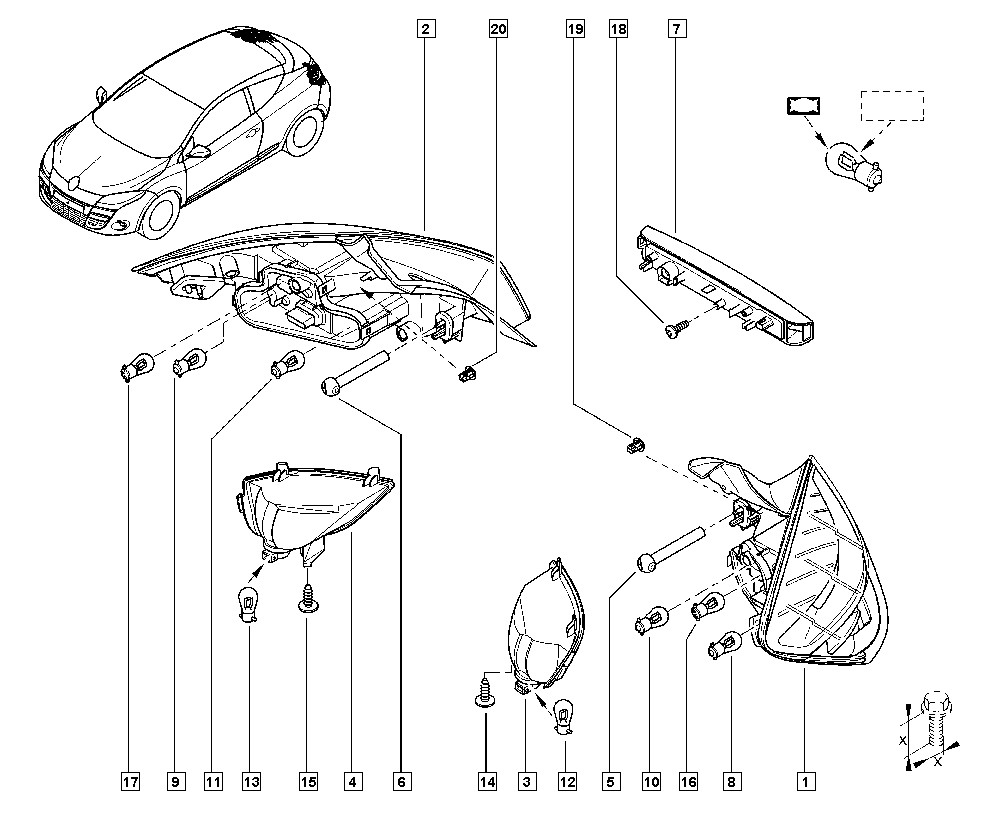 2
20
19
18
7
17
9
11
13
15
4
6
14
3
12
5
10
16
8
1
X
X