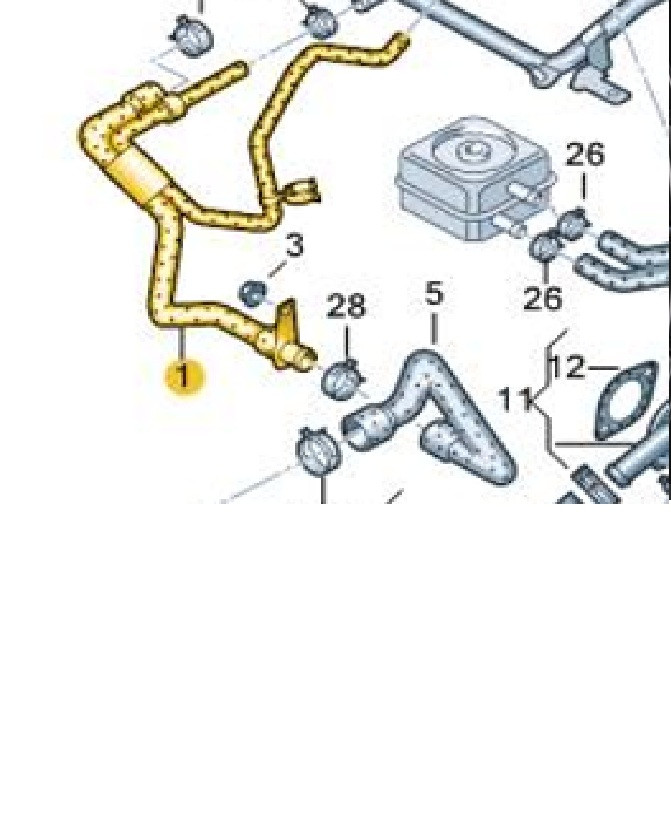 26
3
28
5
26
12
11
1