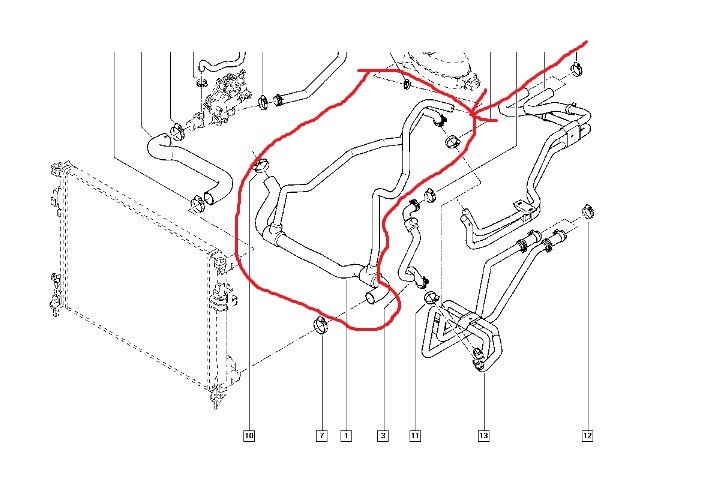 10 7 1 3 11 13 12