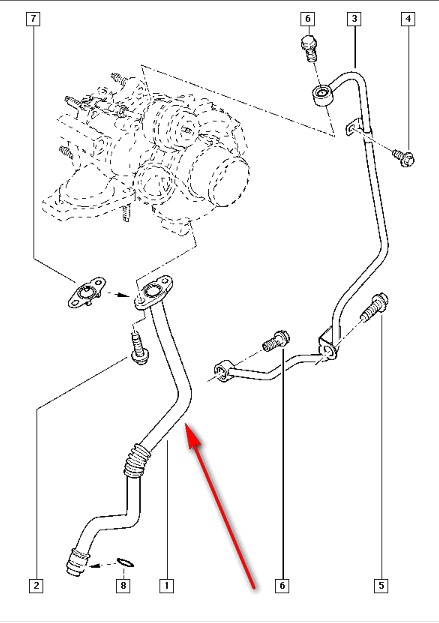 7
6
3
4
2
8
1
6
5